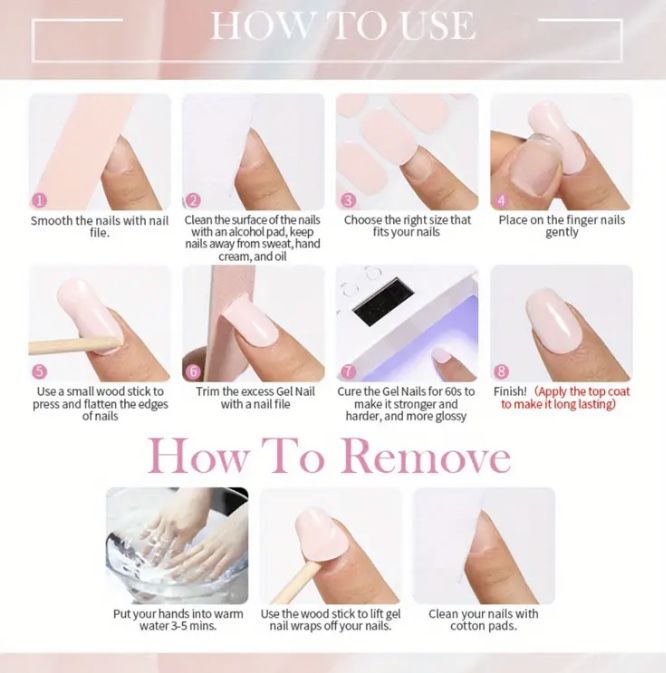 HOW TO USE

1
Smooth the nails with nail file.

2
Clean the surface of the nails with an alcohol pad, keep nails away from sweat, hand cream, and oil

3
Choose the right size that fits your nails

4
Place on the finger nails gently

5
Use a small wood stick to press and flatten the edges of nails

6
Trim the excess Gel Nail with a nail file

7
Cure the Gel Nails for 60s to make it stronger and harder, and more glossy

8
Finish! (Apply the top coat to make it long lasting)

How To Remove

Put your hands into warm water 3-5 mins.

Use the wood stick to lift gel nail wraps off your nails.

Clean your nails with cotton pads.