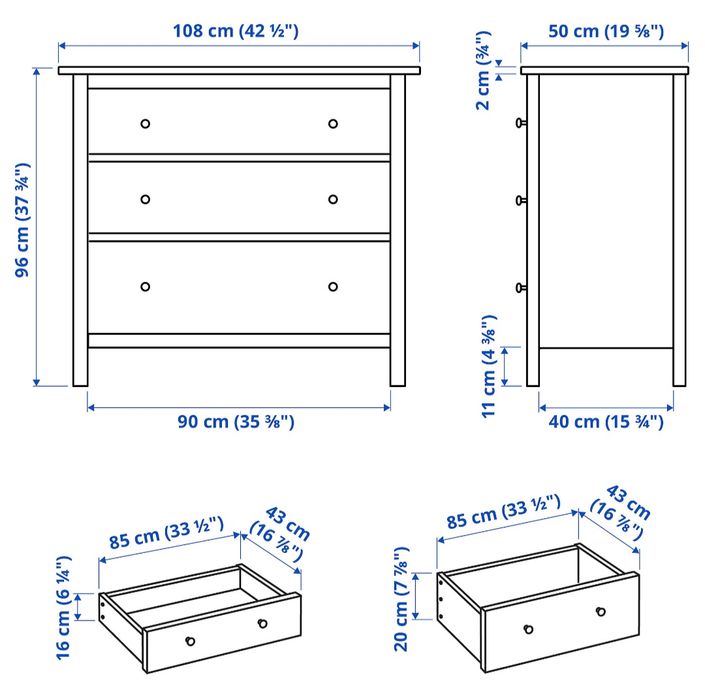 108 cm (42 ½")

96 cm (37 ¾")

90 cm (35 ⅜")

50 cm (19 ⅝")

2 cm (¾")

11 cm (4 ⅜")

40 cm (15 ¾")

85 cm (33 ½")

43 cm (16 ⅞")

16 cm (6 ¼")

85 cm (33 ½")

43 cm (16 ⅞")

20 cm (7 ⅞")