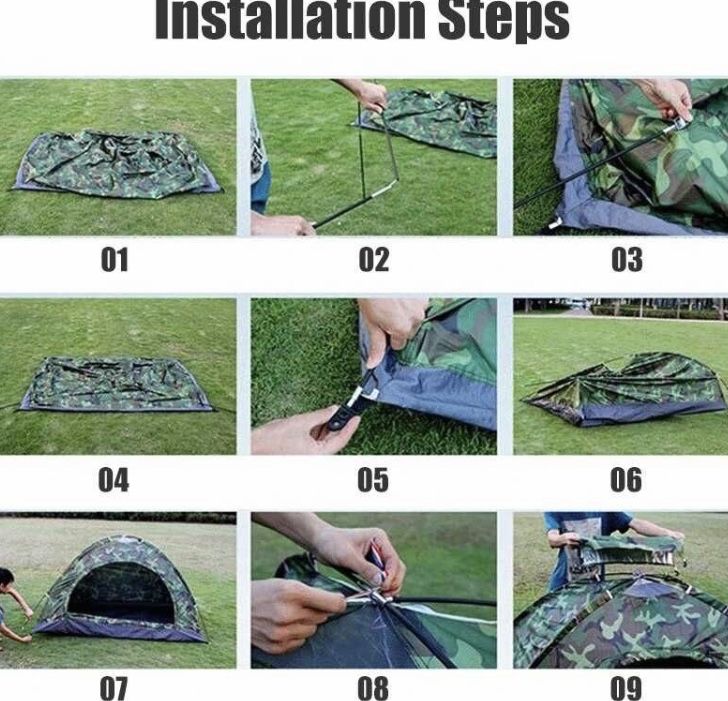 Installation Steps

01

02

03

04

05

06

07

08

09