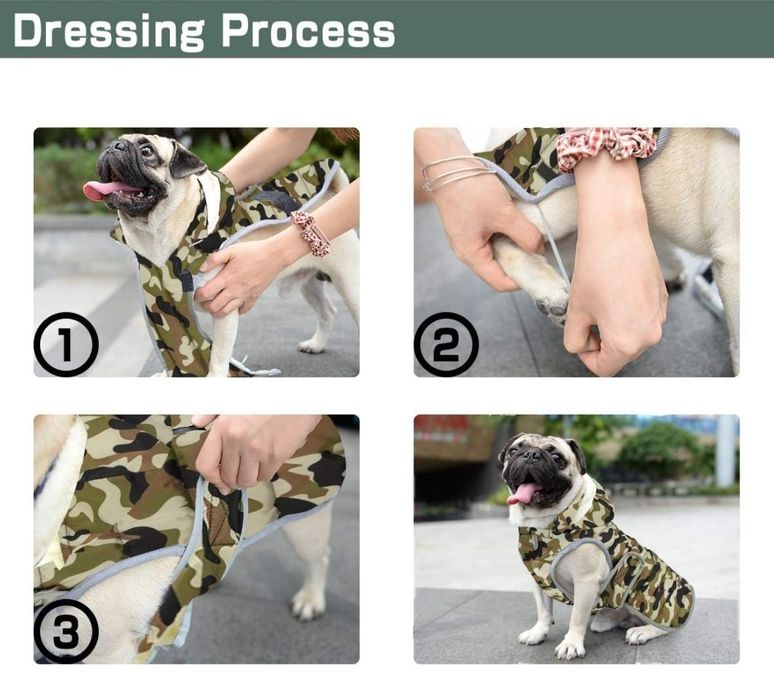 Dressing Process

①

②

③