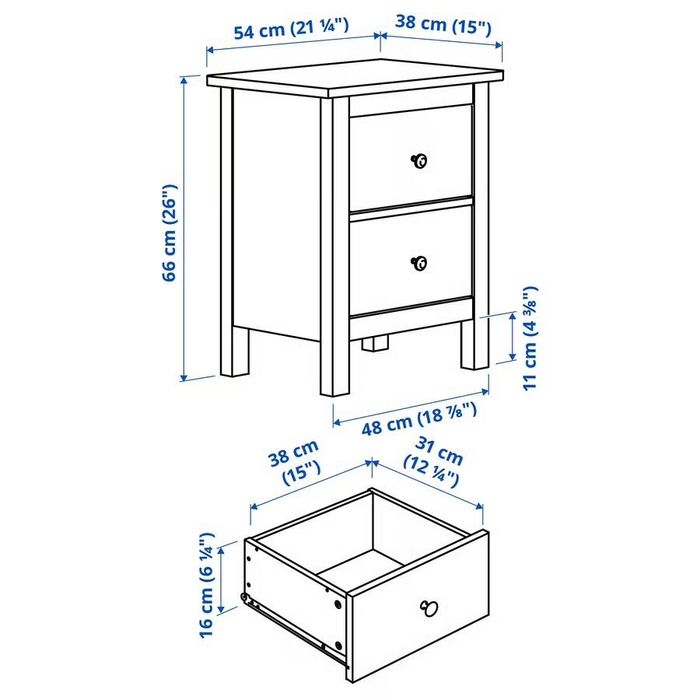 54 cm (21 ¼")
38 cm (15")
66 cm (26")
11 cm (4 ⅜")
48 cm (18 ⅞")
38 cm (15")
31 cm (12 ¼")
16 cm (6 ¼")