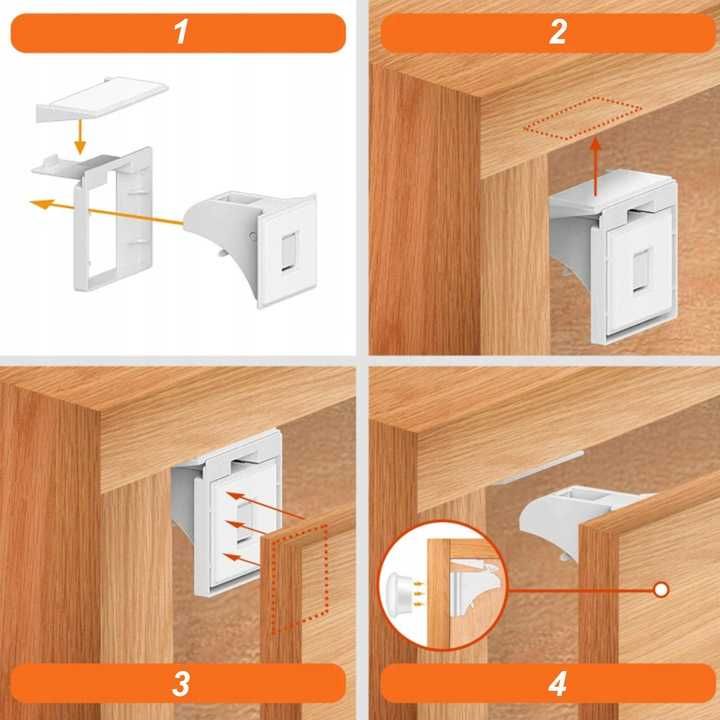 1

2

3

4