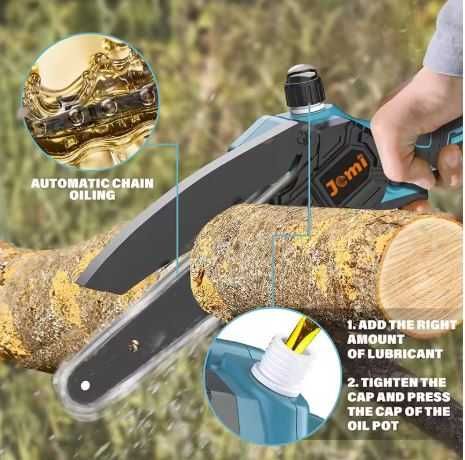 AUTOMATIC CHAIN OILING

Jomi

1. ADD THE RIGHT AMOUNT OF LUBRICANT

2. TIGHTEN THE CAP AND PRESS THE CAP OF THE OIL POT