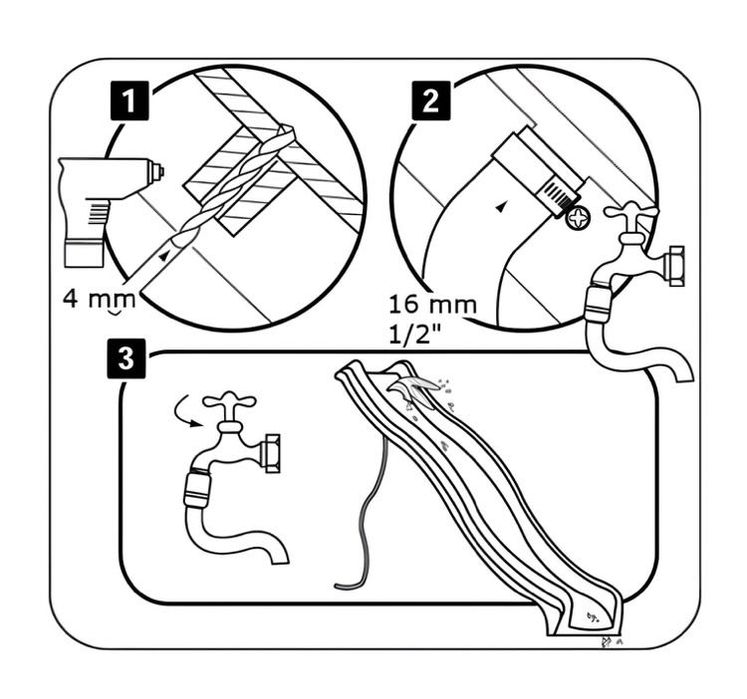 1

4 mm

2

16 mm
1/2"

3