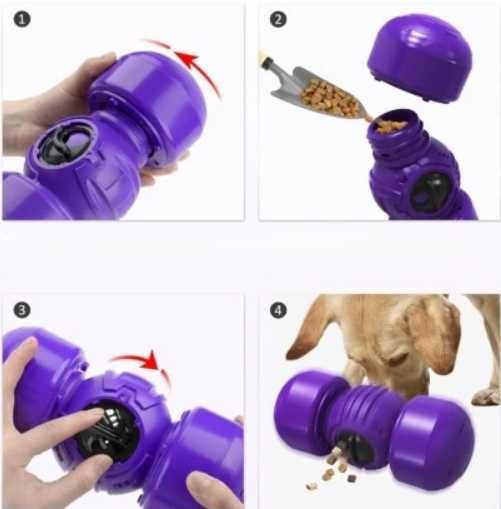 1
2
3
4