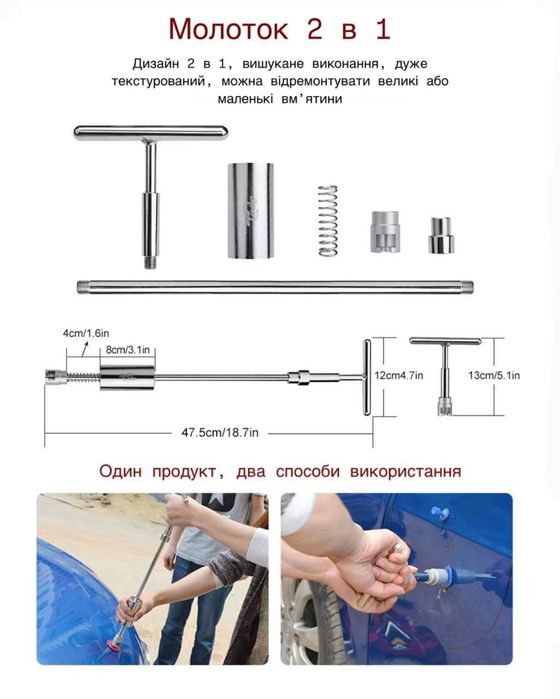 Молоток 2 в 1

Дизайн 2 в 1, вишукане виконання, дуже текстурований, можна відремонтувати великі або маленькі вм'ятини

4cm/1.6in

8cm/3.1in

12cm4.7in

13cm/5.1in

47.5cm/18.7in

Один продукт, два способи використання