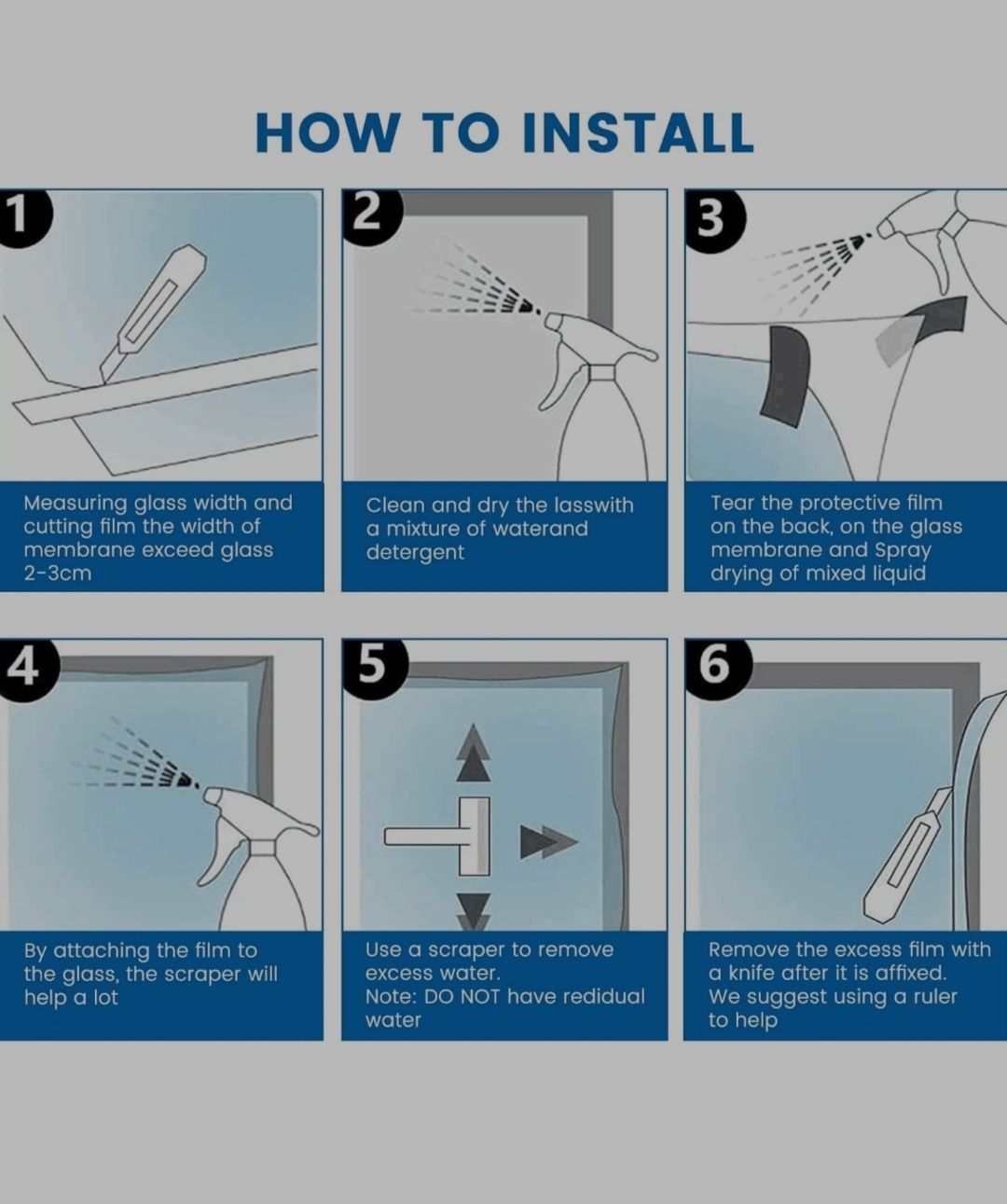 HOW TO INSTALL

1
Measuring glass width and cutting film the width of membrane exceed glass 2-3cm

2
Clean and dry the lasswith a mixture of waterand detergent

3
Tear the protective film on the back, on the glass membrane and Spray drying of mixed liquid

4
By attaching the film to the glass, the scraper will help a lot

5
Use a scraper to remove excess water.
Note: DO NOT have redidual water

6
Remove the excess film with a knife after it is affixed.
We suggest using a ruler to help