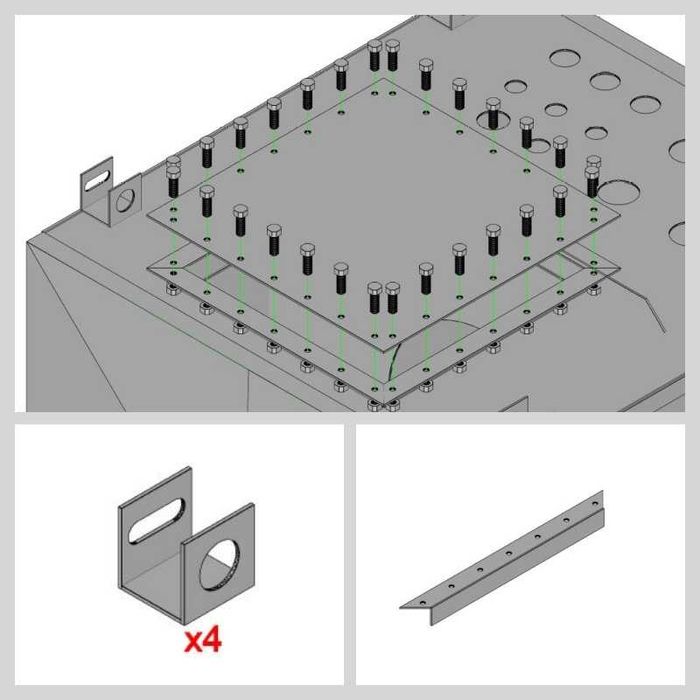 x4