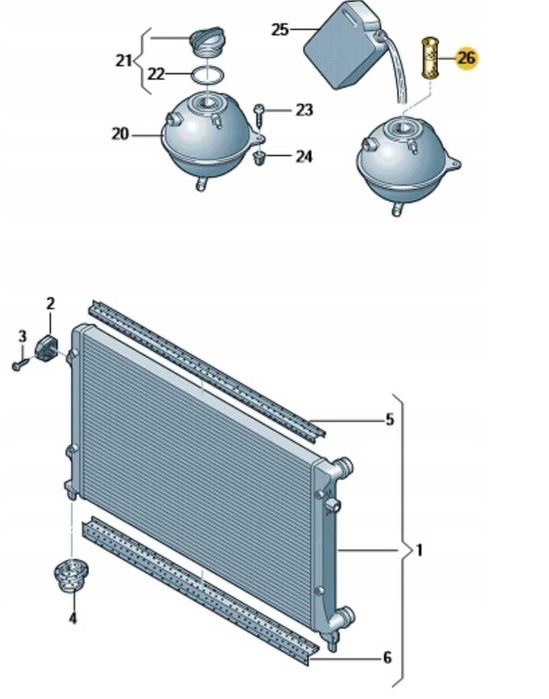 21
22
20
23
24
25
26
2
3
5
1
4
6