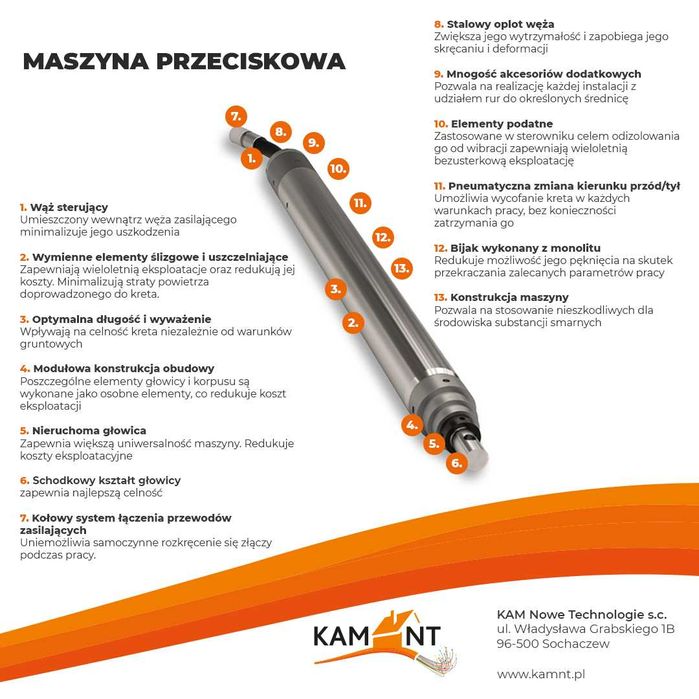 MASZYNA PRZECISKOWA

7.
8.
9.
1.
10.
11.
12.
13.
3.
2.
4.
5.
6.

1. Wąż sterujący
Umieszczony wewnątrz węża zasilającego minimalizuje jego uszkodzenia

2. Wymienne elementy ślizgowe i uszczelniające
Zapewniają wieloletnią eksploatacje oraz redukują jej koszty. Minimalizują straty powietrza doprowadzonego do kreta.

3. Optymalna długość i wyważenie
Wpływają na celność kreta niezależnie od warunków gruntowych

4. Modułowa konstrukcja obudowy
Poszczególne elementy głowicy i korpusu są wykonane jako osobne elementy, co redukuje koszt eksploatacji

5. Nieruchoma głowica
Zapewnia większą uniwersalność maszyny. Redukuje koszty eksploatacyjne

6. Schodkowy kształt głowicy
zapewnia najlepszą celność

7. Kołowy system łączenia przewodów zasilających
Uniemożliwia samoczynne rozkręcenie się złączy podczas pracy.

8. Stalowy oplot węża
Zwiększa jego wytrzymałość i zapobiega jego skręcaniu i deformacji

9. Mnogość akcesoriów dodatkowych
Pozwala na realizację każdej instalacji z udziałem rur do określonych średnicę

10. Elementy podatne
Zastosowane w sterowniku celem odizolowania go od wibracji zapewniają wieloletnią bezusterkową eksploatację

11. Pneumatyczna zmiana kierunku przód/tył
Umożliwia wycofanie kreta w każdych warunkach pracy, bez konieczności zatrzymania go

12. Bijak wykonany z monolitu
Redukuje możliwość jego pęknięcia na skutek przekraczania zalecanych parametrów pracy

13. Konstrukcja maszyny
Pozwala na stosowanie nieszkodliwych dla środowiska substancji smarnych

KAMNT

KAM Nowe Technologie s.c.
ul. Władysława Grabskiego 1B
96-500 Sochaczew

www.kamnt.pl