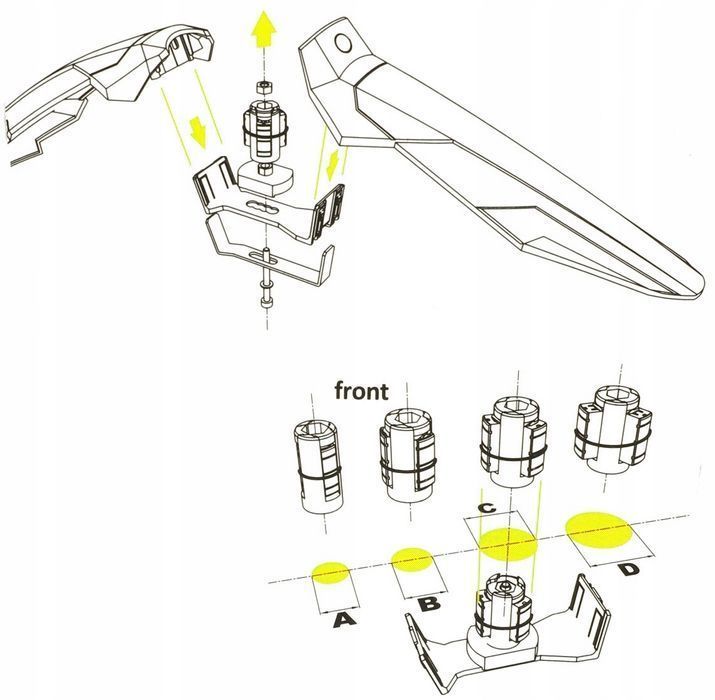 front

C

D

A

B