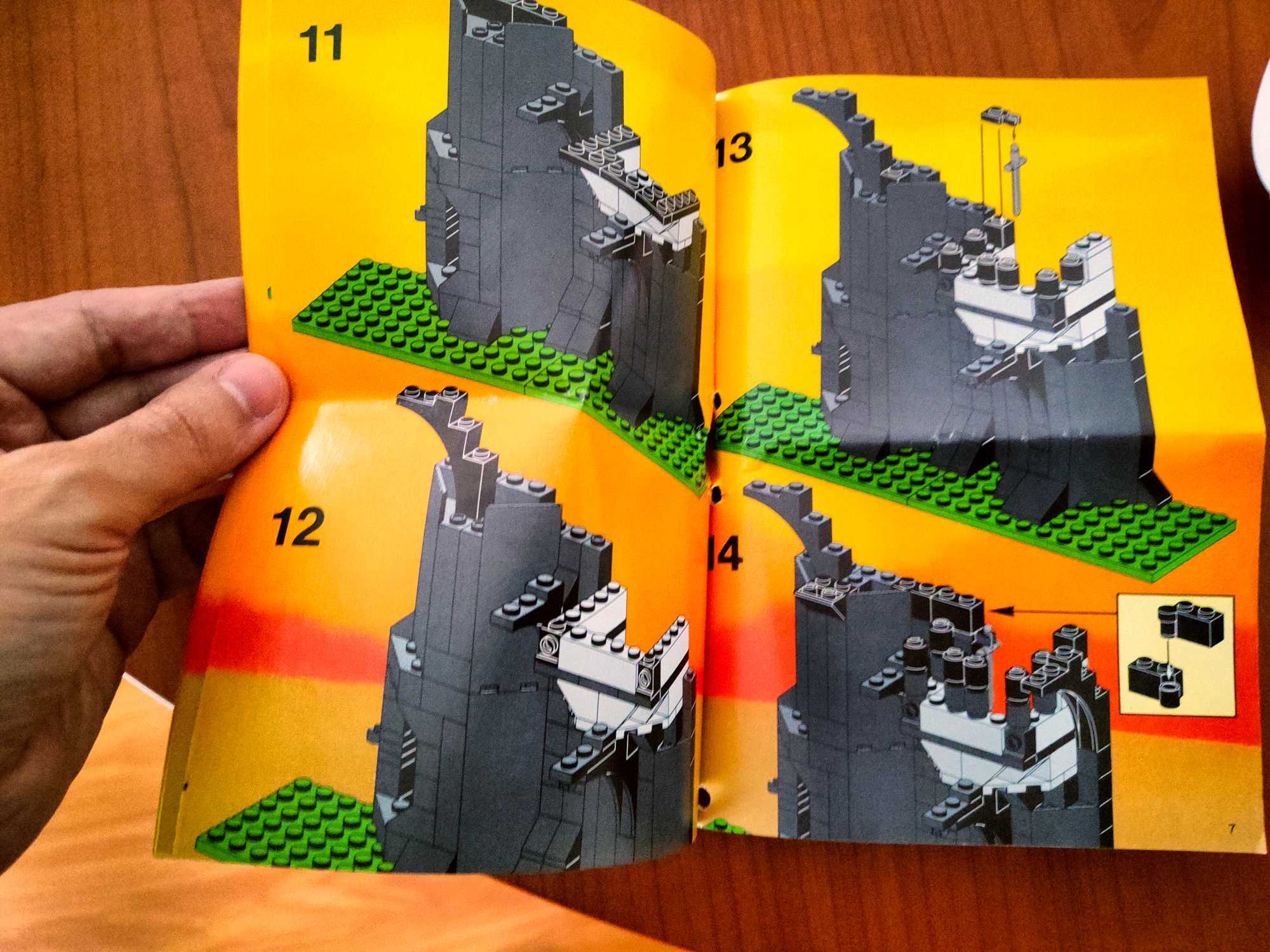 11

12

13

14

7