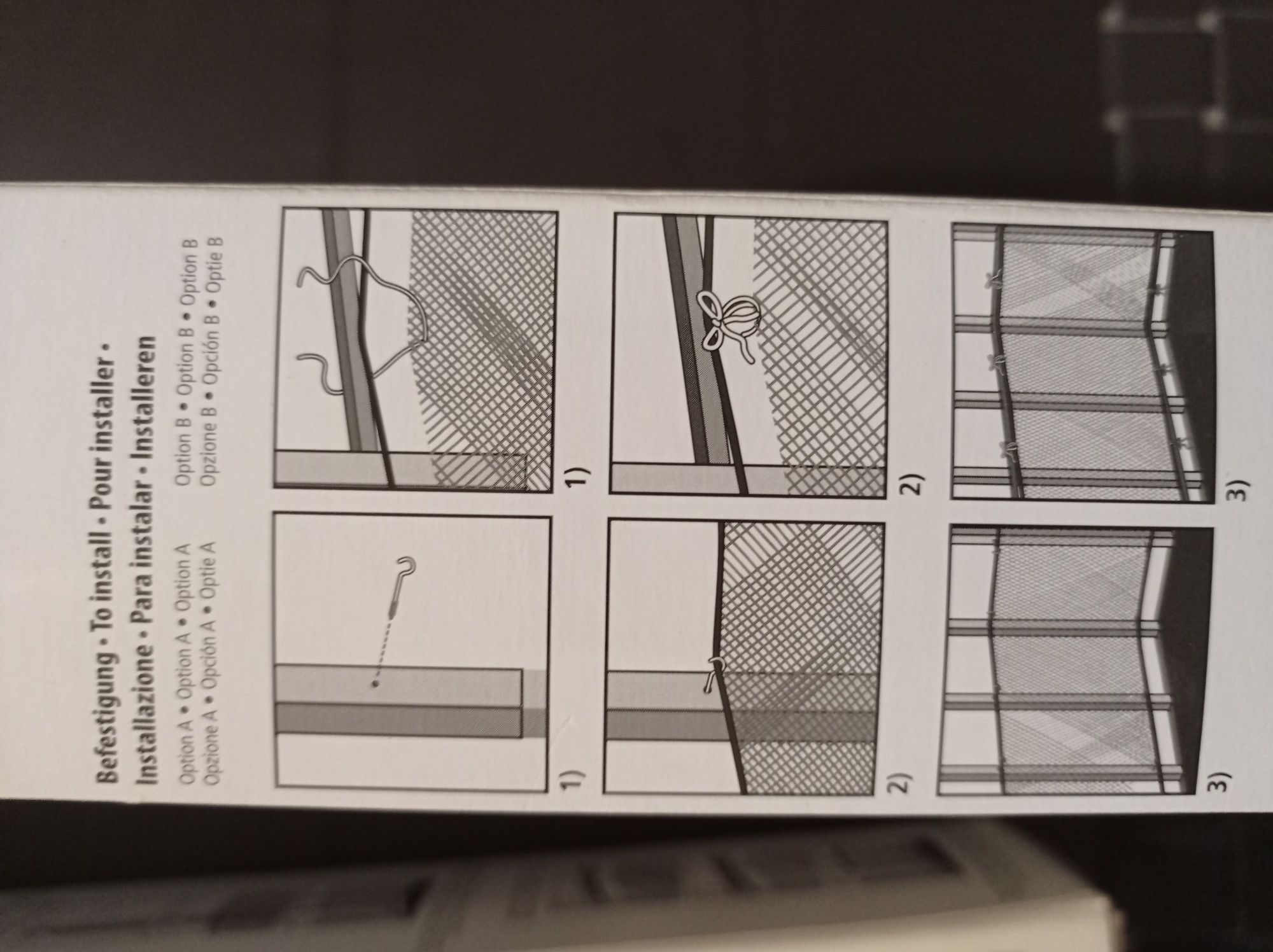 Befestigung • To install • Pour installer •
Installazione • Para instalar • Installeren

Option A • Option A • Option A
Opzione A • Opción A • Optie A

1)

2)

3)

Option B • Option B • Option B
Opzione B • Opción B • Optie B

1)

2)

3)