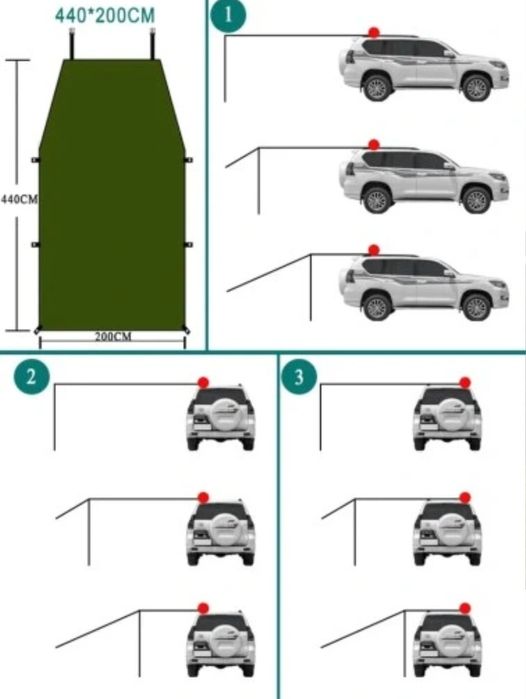 440*200CM

440CM

200CM

1

2

3