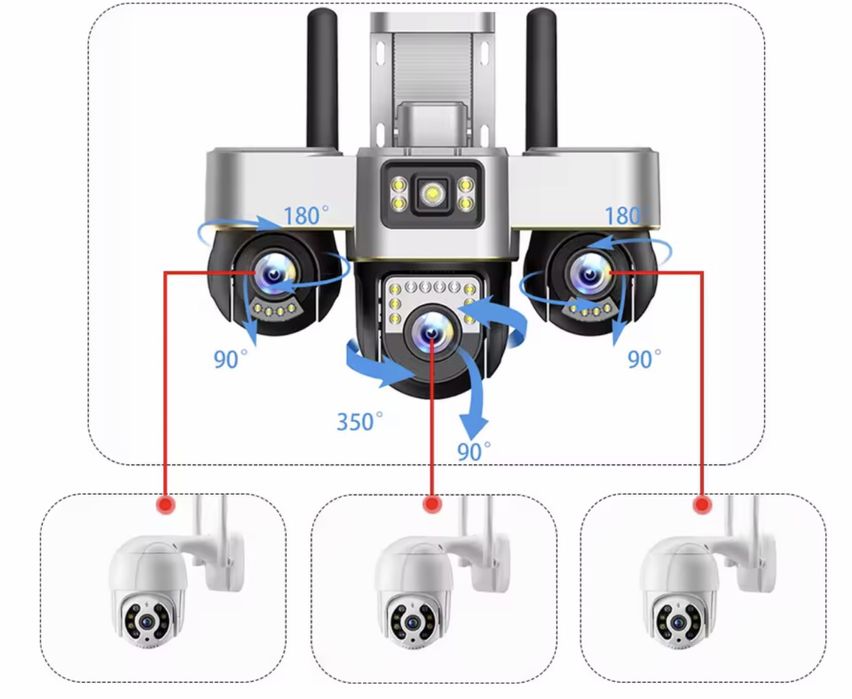 180°
180°
90°
90°
350°
90°