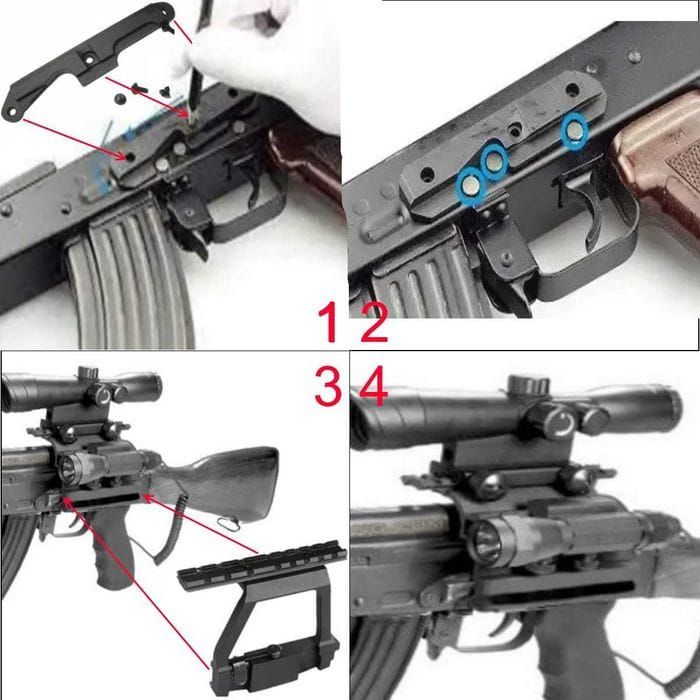 1 2
3 4