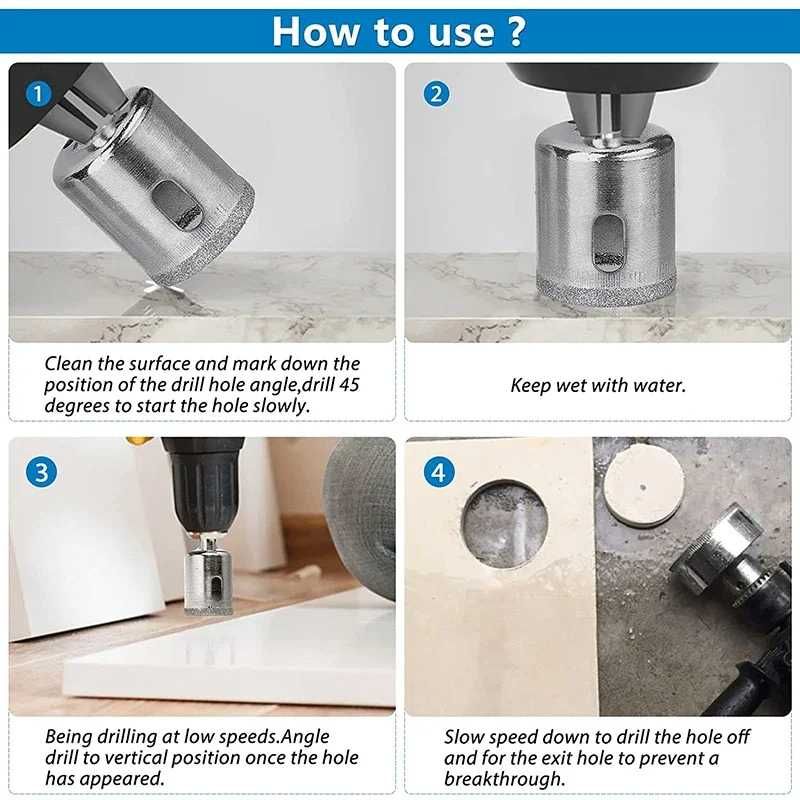 How to use ?

1

Clean the surface and mark down the position of the drill hole angle,drill 45 degrees to start the hole slowly.

2

Keep wet with water.

3

Being drilling at low speeds.Angle drill to vertical position once the hole has appeared.

4

Slow speed down to drill the hole off and for the exit hole to prevent a breakthrough.