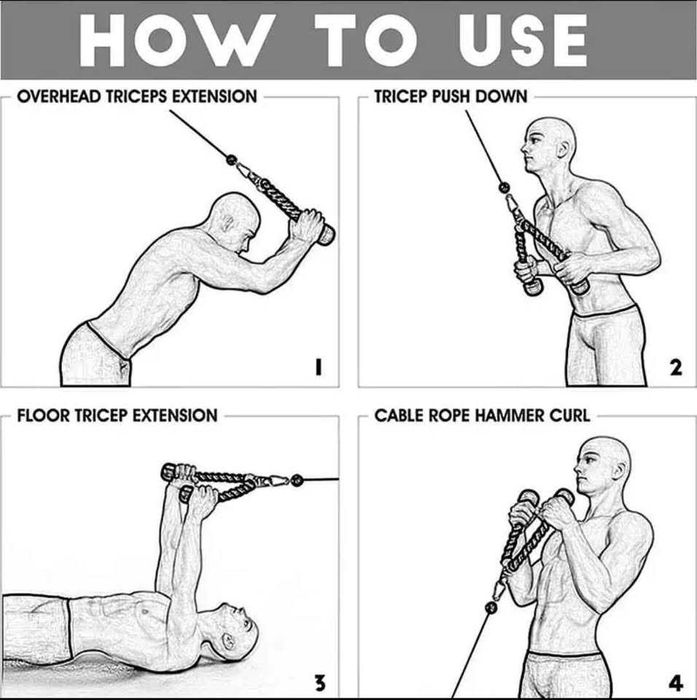 HOW TO USE

OVERHEAD TRICEPS EXTENSION

1

TRICEP PUSH DOWN

2

FLOOR TRICEP EXTENSION

3

CABLE ROPE HAMMER CURL

4