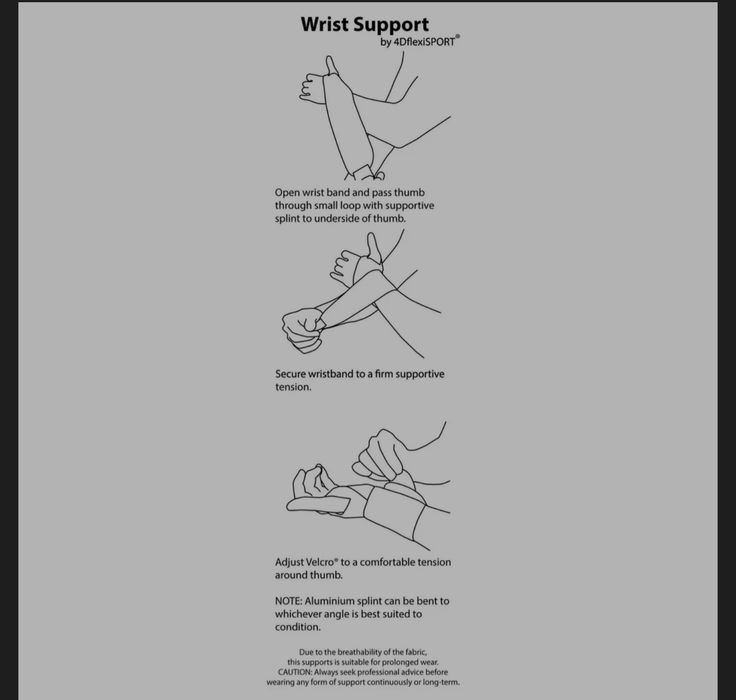 Wrist Support
by 4DflexiSPORT®

Open wrist band and pass thumb through small loop with supportive splint to underside of thumb.

Secure wristband to a firm supportive tension.

Adjust Velcro® to a comfortable tension around thumb.

NOTE: Aluminium splint can be bent to whichever angle is best suited to condition.

Due to the breathability of the fabric, this supports is suitable for prolonged wear. CAUTION: Always seek professional advice before wearing any form of support continuously or long-term.