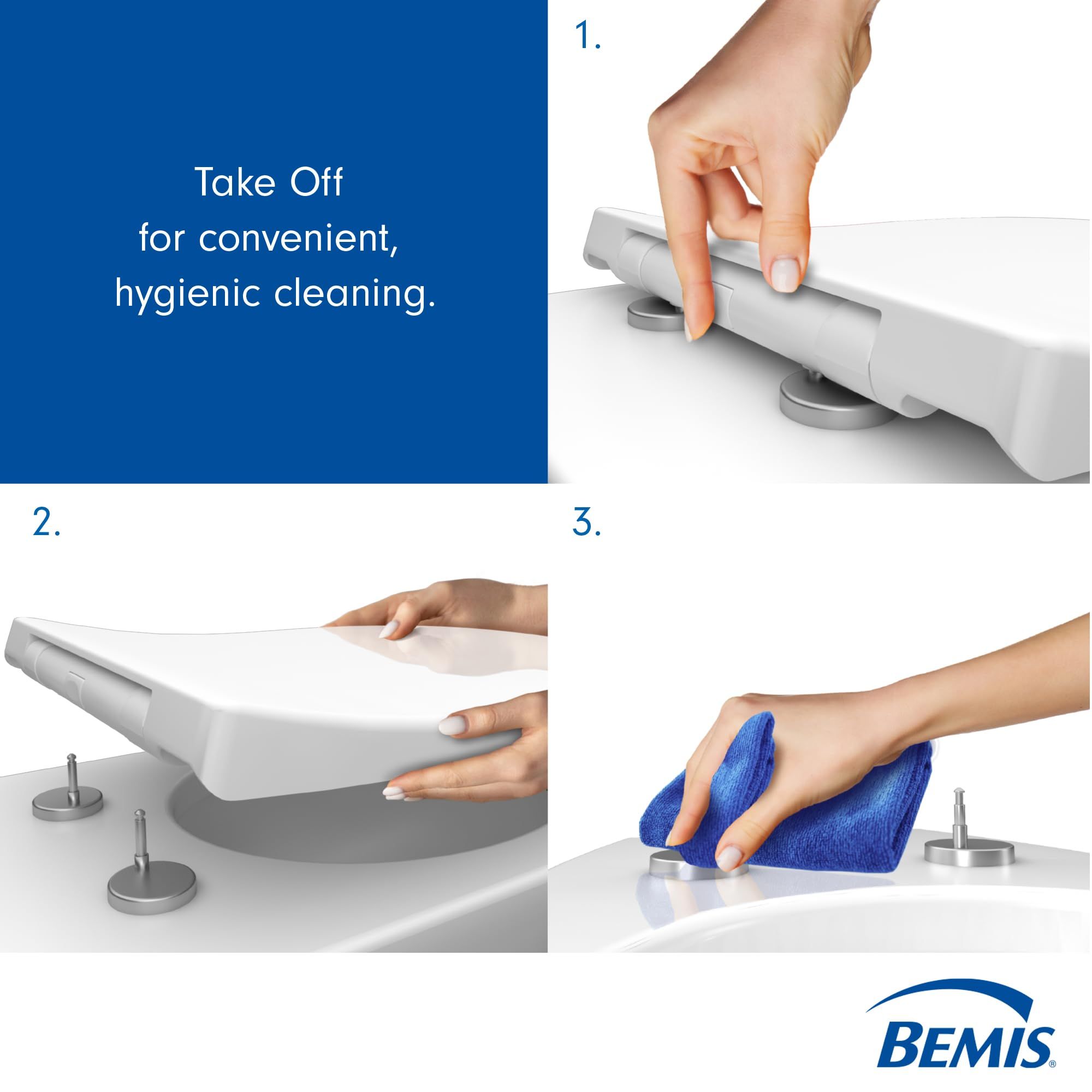 Take Off
for convenient,
hygienic cleaning.

1.

2.

3.

BEMIS®