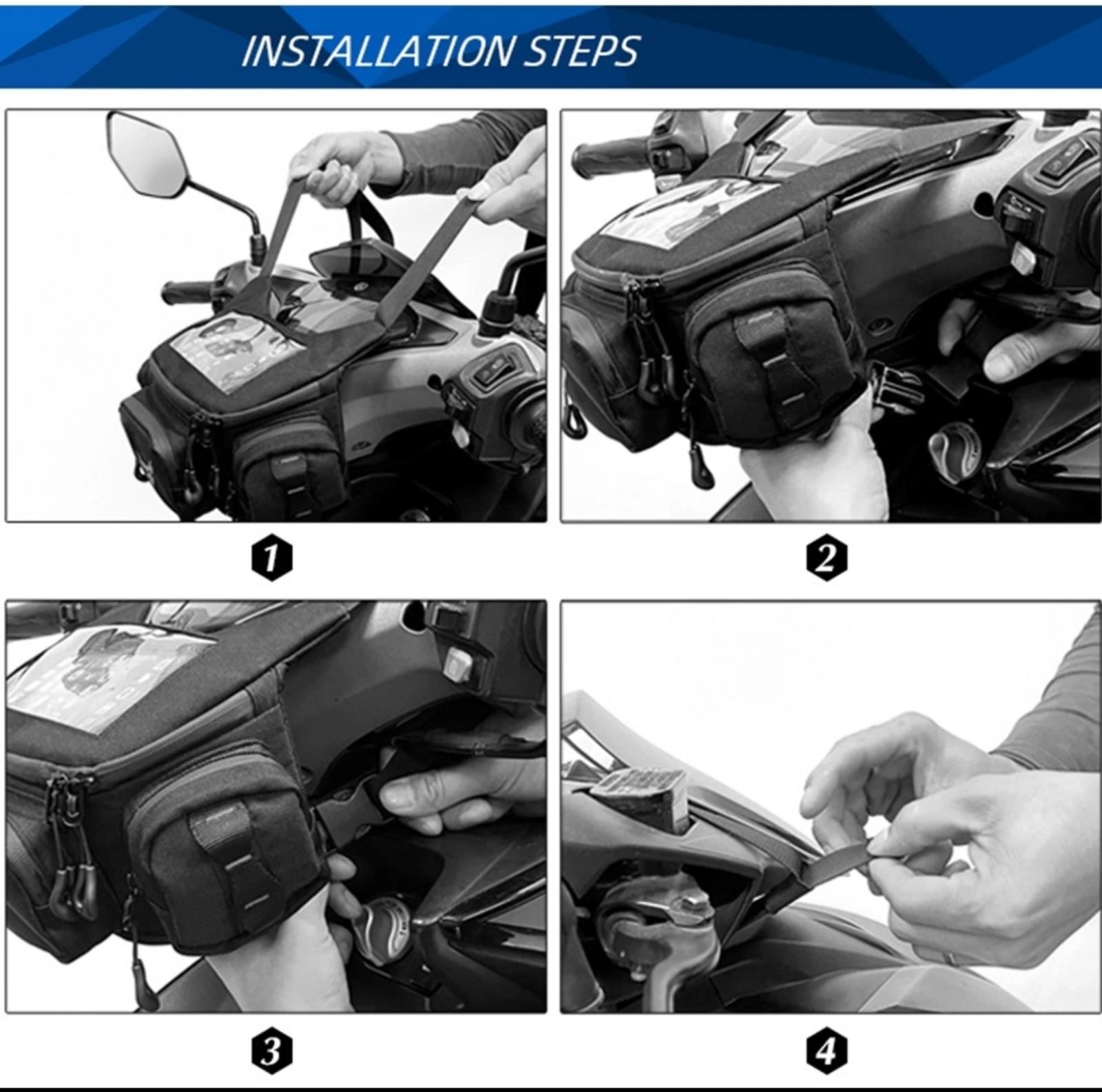 INSTALLATION STEPS

1

2

3

4