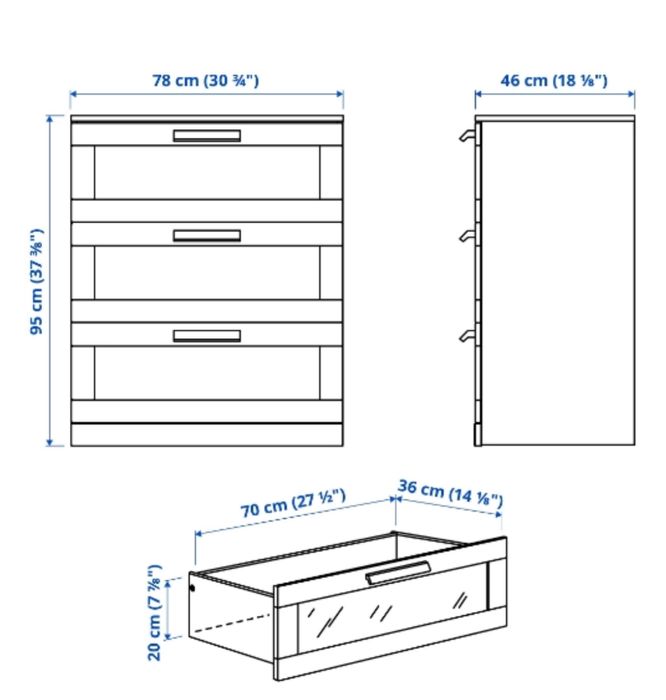 78 cm (30 ¾")

46 cm (18 ⅛")

95 cm (37 ⅜")

70 cm (27 ½")

36 cm (14 ⅛")

20 cm (7 ⅞")