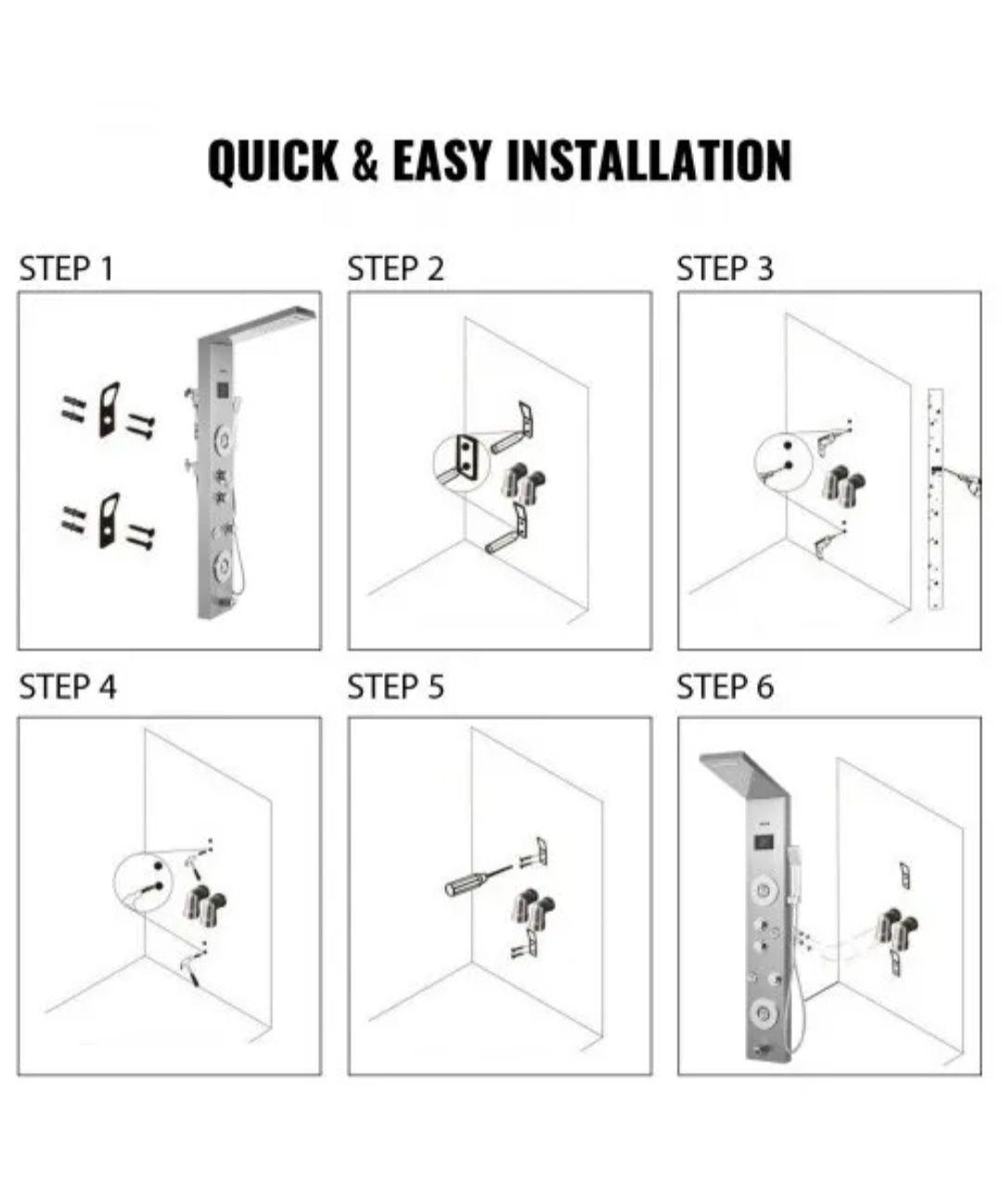 QUICK & EASY INSTALLATION

STEP 1

STEP 2

STEP 3

STEP 4

STEP 5

STEP 6