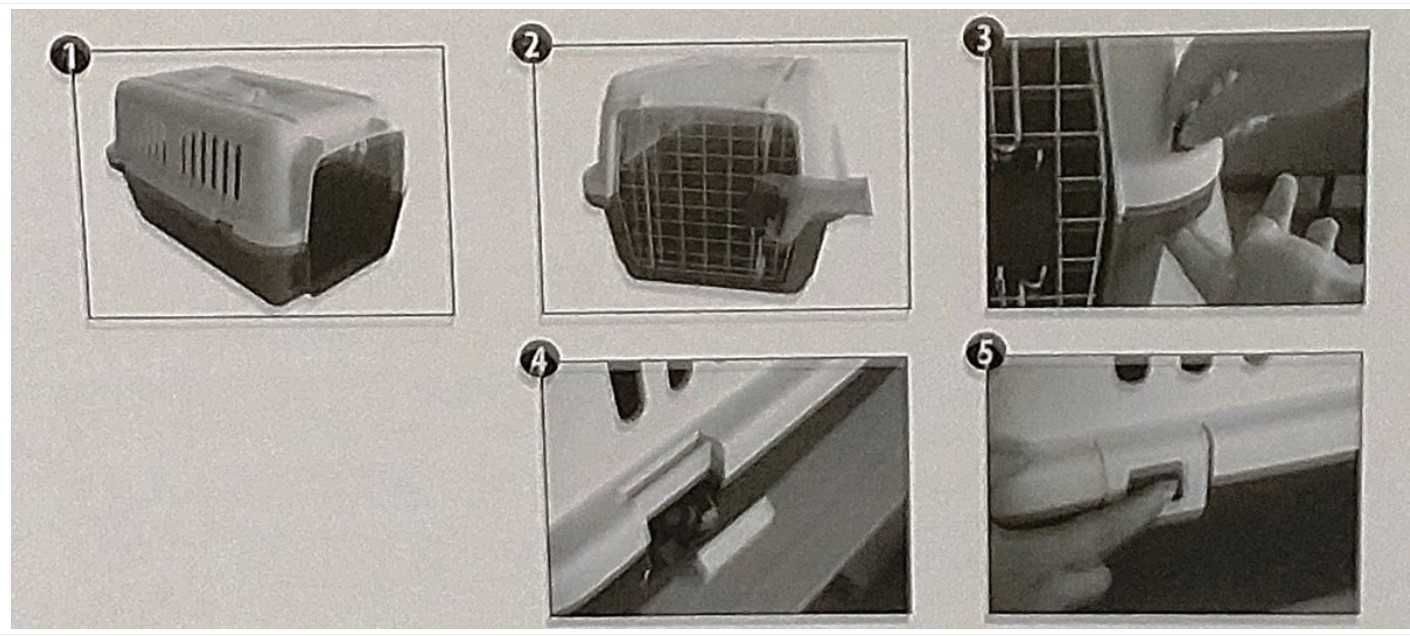 1
2
3
4
5