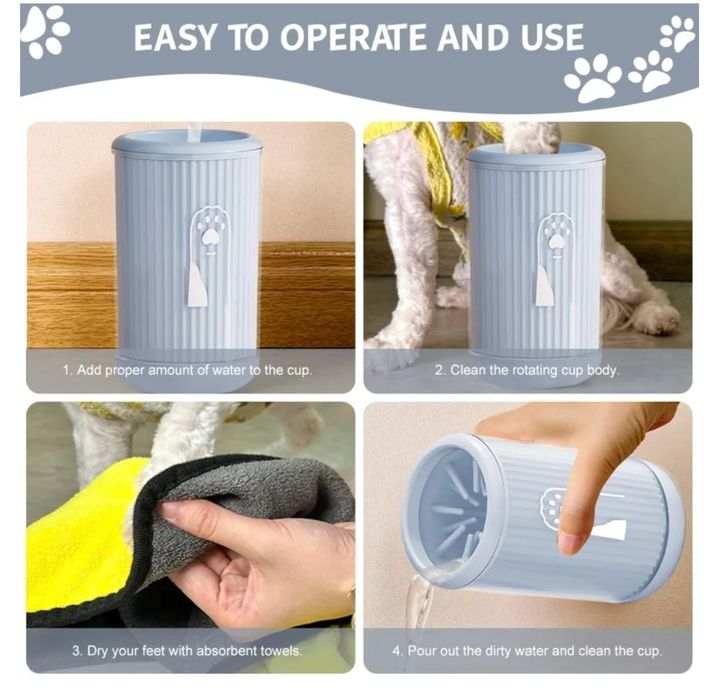 EASY TO OPERATE AND USE

1. Add proper amount of water to the cup.

2. Clean the rotating cup body.

3. Dry your feet with absorbent towels.

4. Pour out the dirty water and clean the cup.