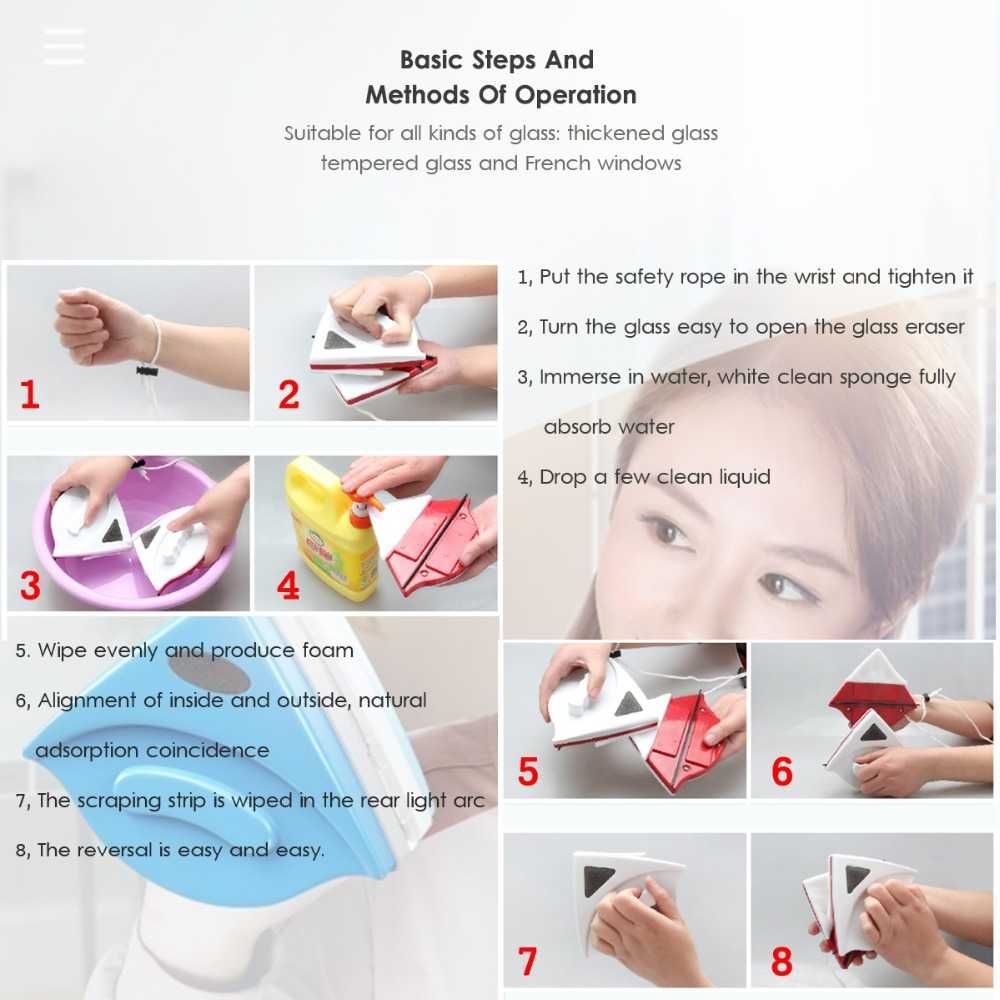 Basic Steps And
Methods Of Operation

Suitable for all kinds of glass: thickened glass tempered glass and French windows

1

2

3

4

1, Put the safety rope in the wrist and tighten it

2, Turn the glass easy to open the glass eraser

3, Immerse in water, white clean sponge fully absorb water

4, Drop a few clean liquid

5. Wipe evenly and produce foam

6, Alignment of inside and outside, natural adsorption coincidence

7, The scraping strip is wiped in the rear light arc

8, The reversal is easy and easy.

5

6

7

8