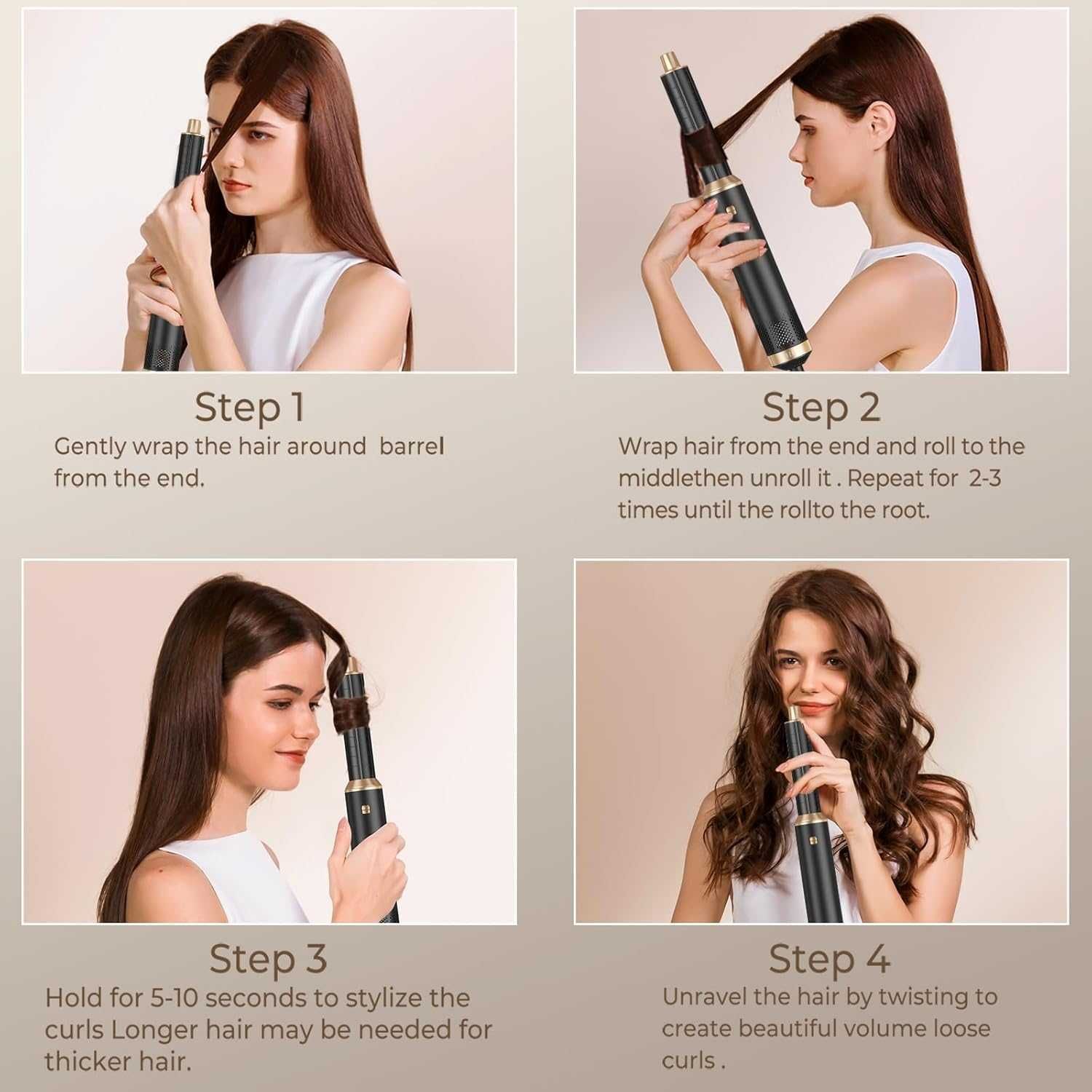 Step 1
Gently wrap the hair around  barrel from the end.

Step 2
Wrap hair from the end and roll to the middlethen unroll it . Repeat for  2-3 times until the rollto the root.

Step 3
Hold for 5-10 seconds to stylize the curls Longer hair may be needed for thicker hair.

Step 4
Unravel the hair by twisting to create beautiful volume loose curls .