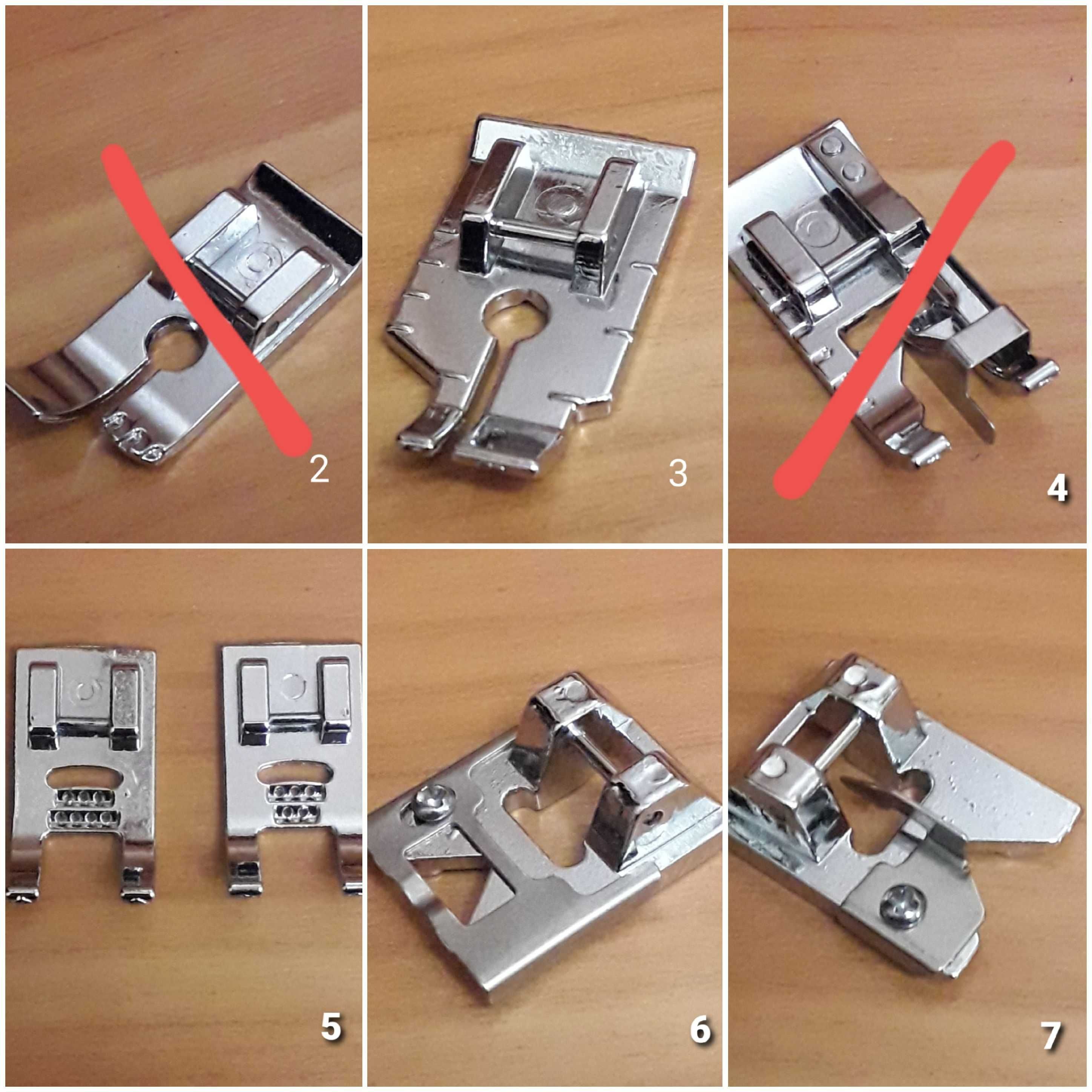 2

3

4

5

6

7