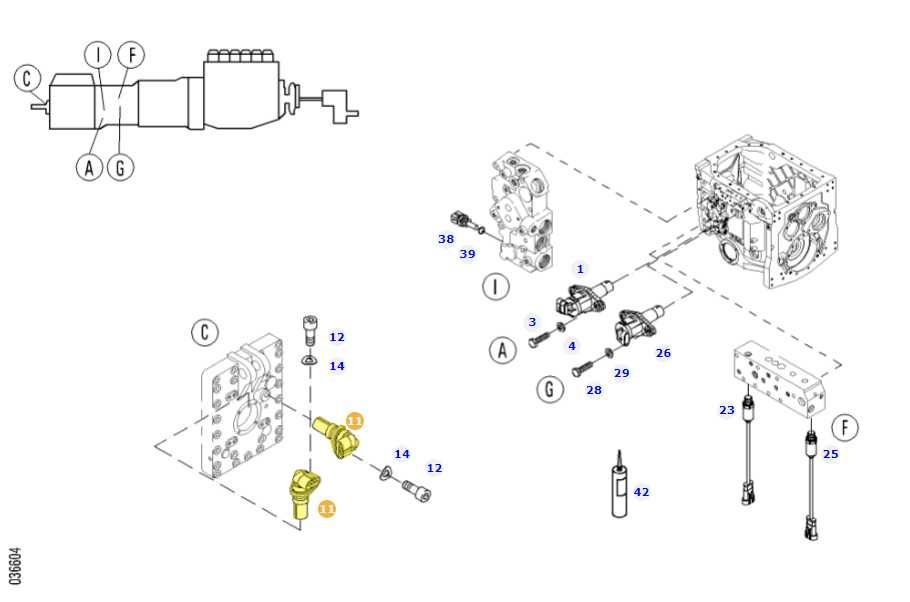 C
I
F
A
G
38
39
1
I
3
4
A
26
29
28
G
C
12
14
11
14
12
11
23
F
25
42
036604