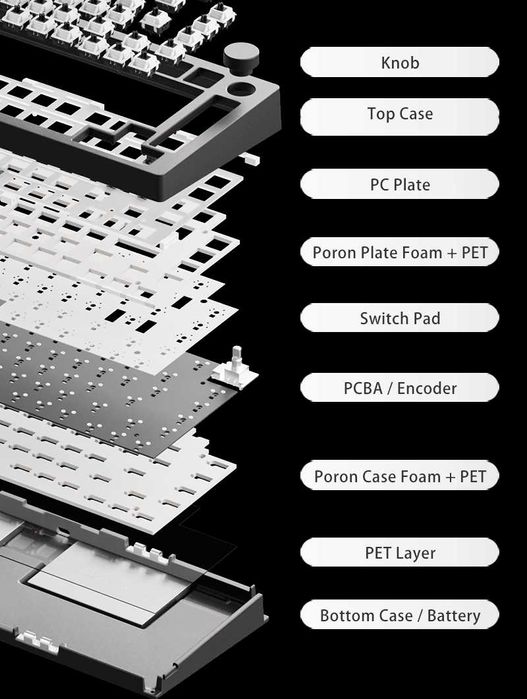 Knob

Top Case

PC Plate

Poron Plate Foam + PET

Switch Pad

PCBA / Encoder

Poron Case Foam + PET

PET Layer

Bottom Case / Battery