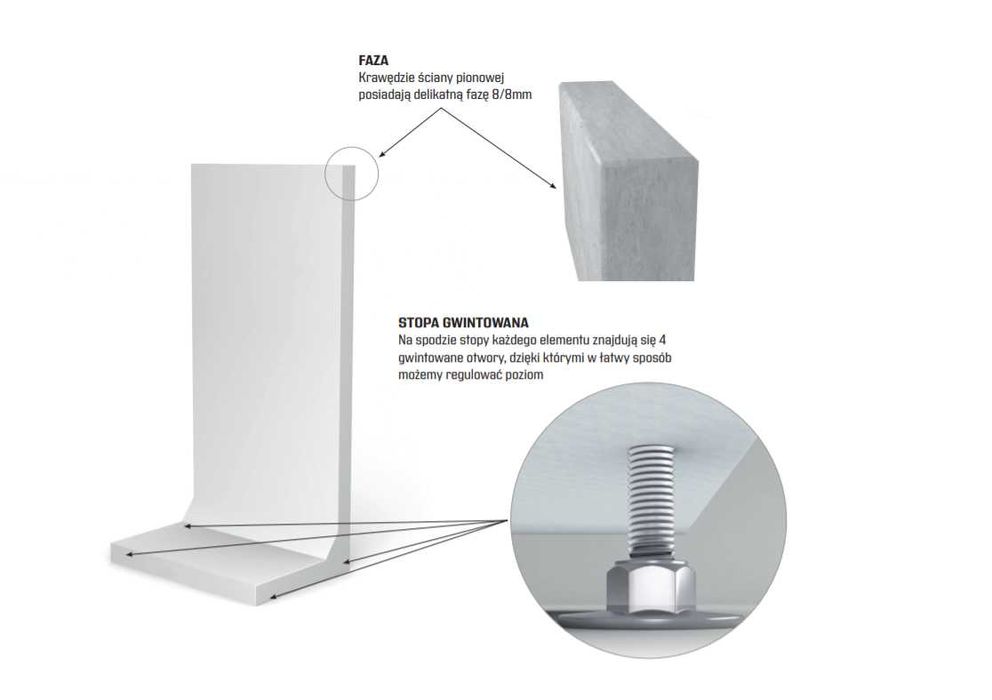 FAZA
Krawędzie ściany pionowej posiadają delikatną fazę 8/8mm

STOPA GWINTOWANA
Na spodzie stopy każdego elementu znajdują się 4 gwintowane otwory, dzięki którymi w łatwy sposób możemy regulować poziom