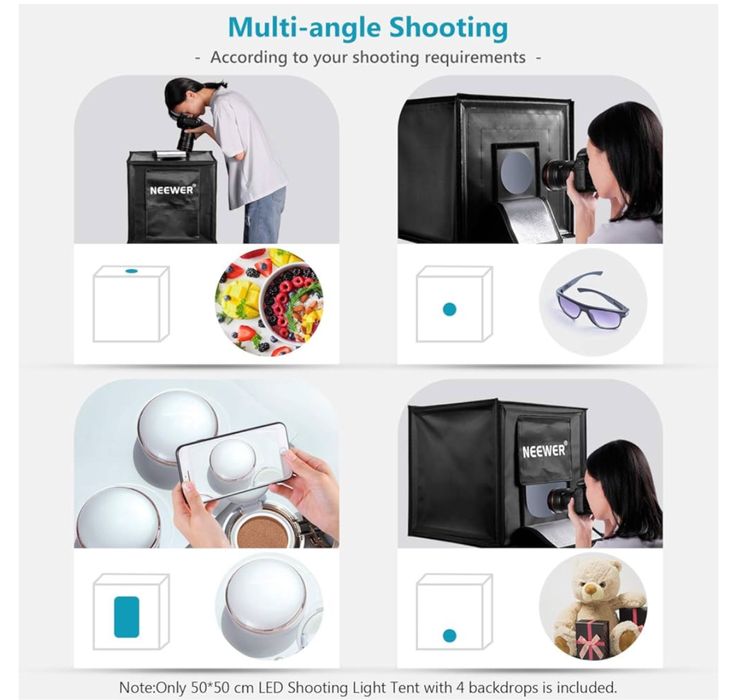 Multi-angle Shooting

- According to your shooting requirements -

NEEWER®

NEEWER®

Note:Only 50*50 cm LED Shooting Light Tent with 4 backdrops is included.