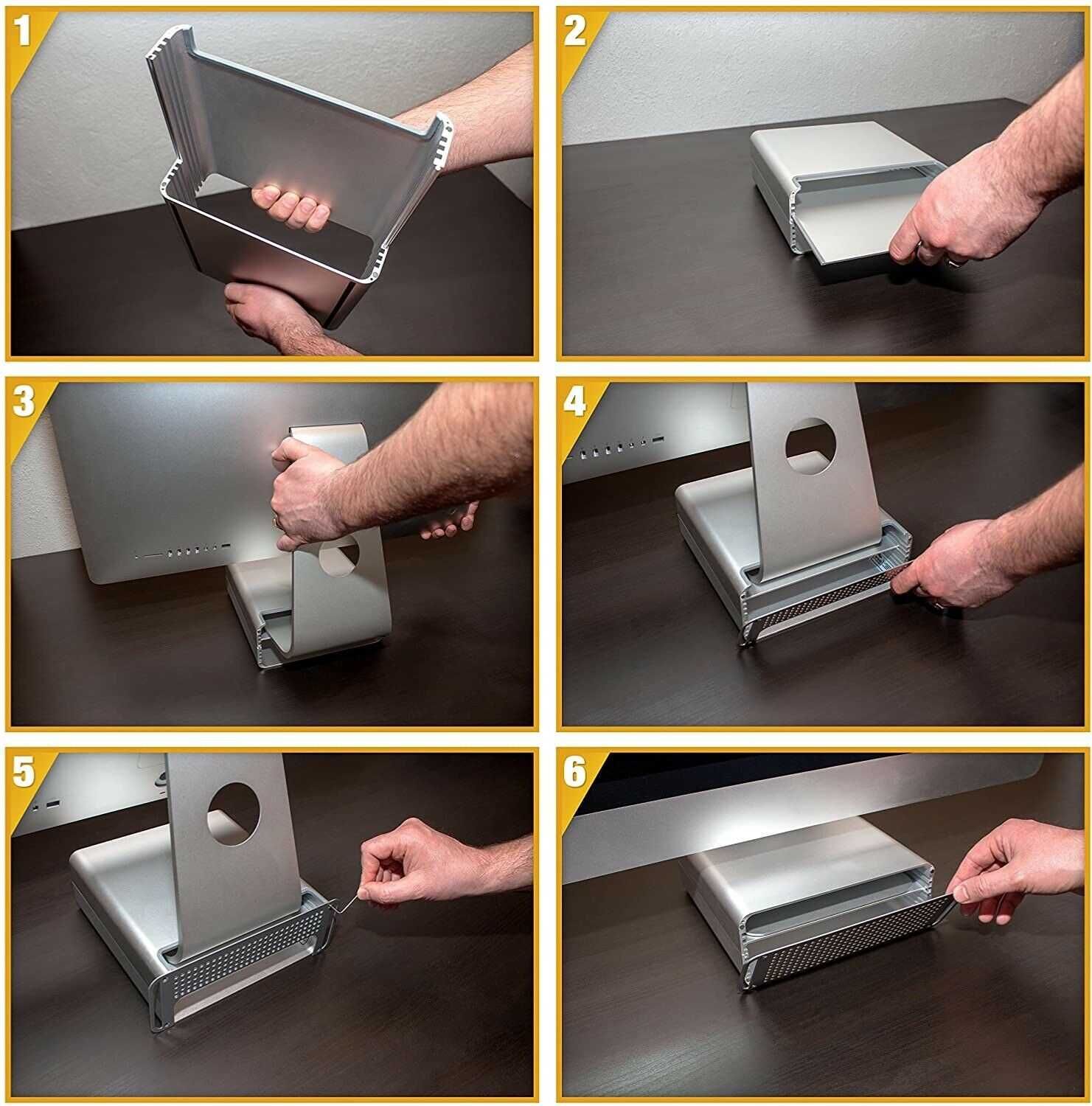 1

2

3

4

5

6