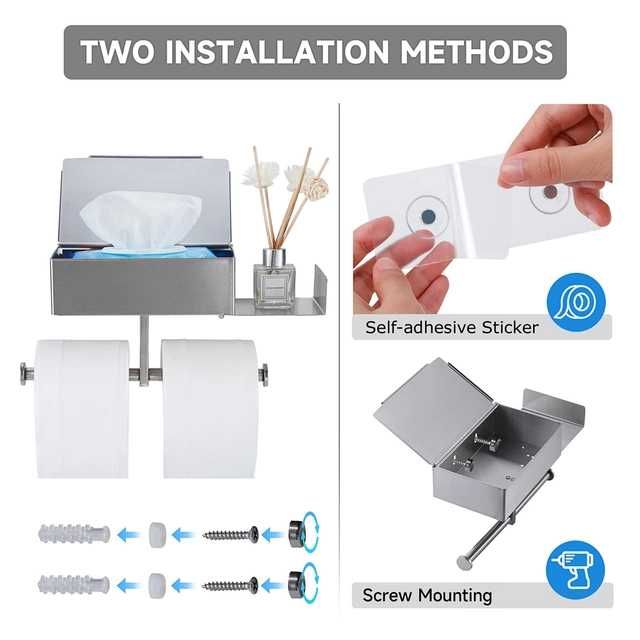 TWO INSTALLATION METHODS

Self-adhesive Sticker

Screw Mounting