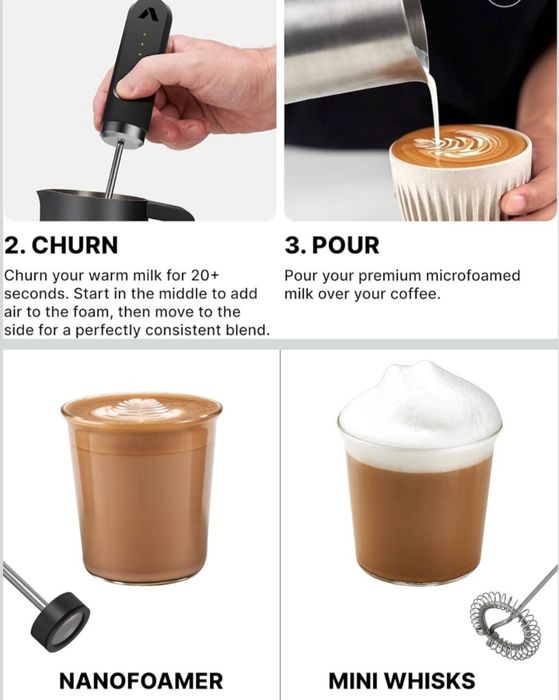 2. CHURN

Churn your warm milk for 20+ seconds. Start in the middle to add air to the foam, then move to the side for a perfectly consistent blend.

3. POUR

Pour your premium microfoamed milk over your coffee.

NANOFOAMER

MINI WHISKS