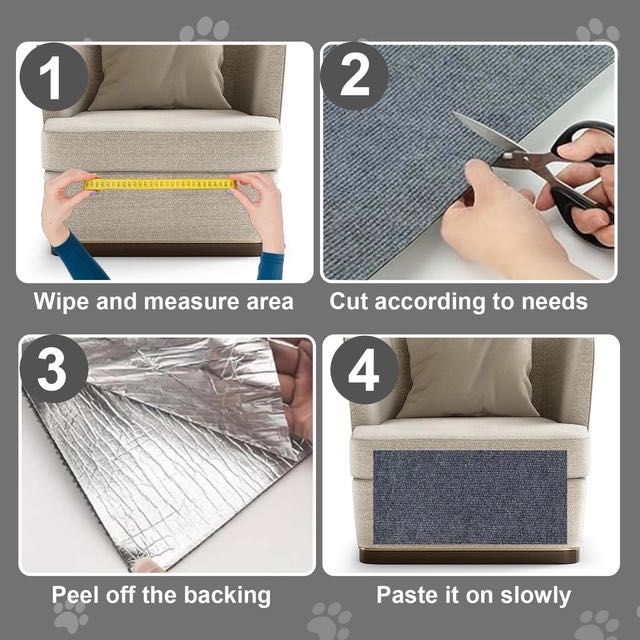 1

Wipe and measure area

2

Cut according to needs

3

Peel off the backing

4

Paste it on slowly