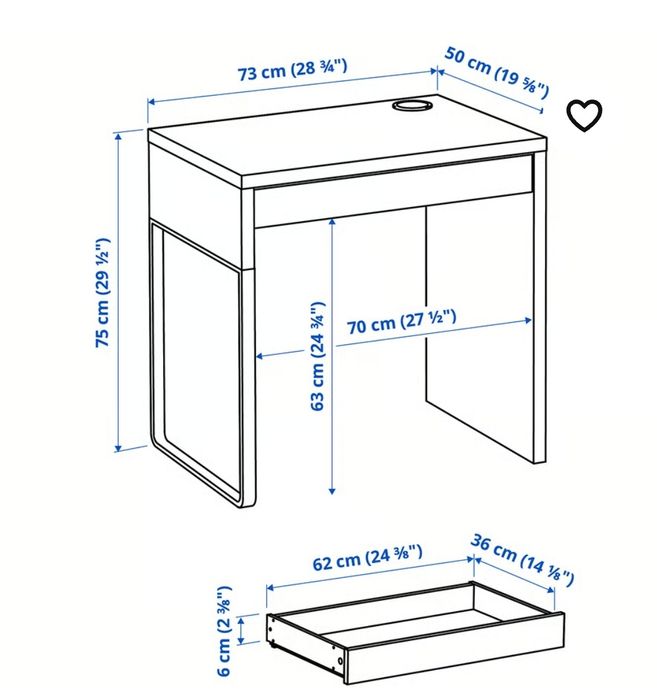 73 cm (28 ¾")
50 cm (19 ⅝")
75 cm (29 ½")
63 cm (24 ¾")
70 cm (27 ½")
62 cm (24 ⅜")
36 cm (14 ⅛")
6 cm (2 ⅜")