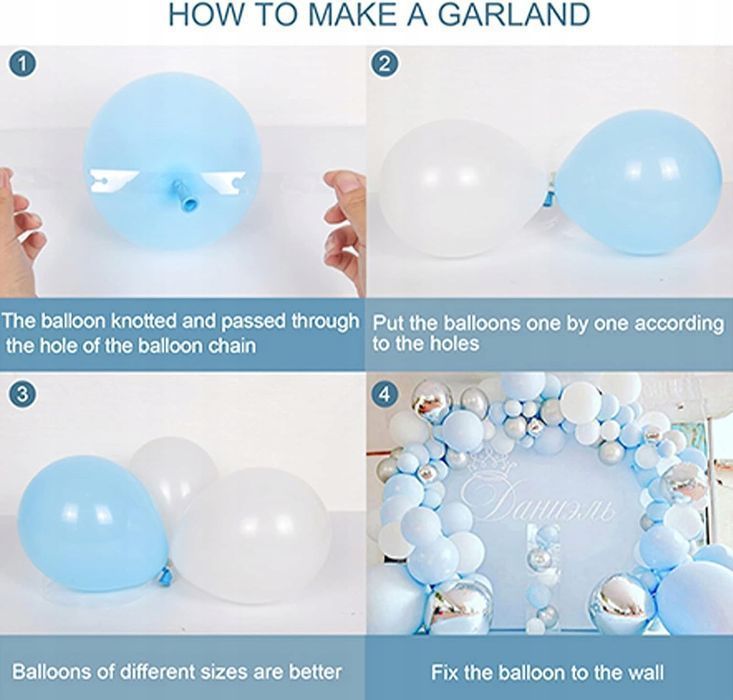 HOW TO MAKE A GARLAND

1

The balloon knotted and passed through the hole of the balloon chain

2

Put the balloons one by one according to the holes

3

Balloons of different sizes are better

4

Даниэль

Fix the balloon to the wall