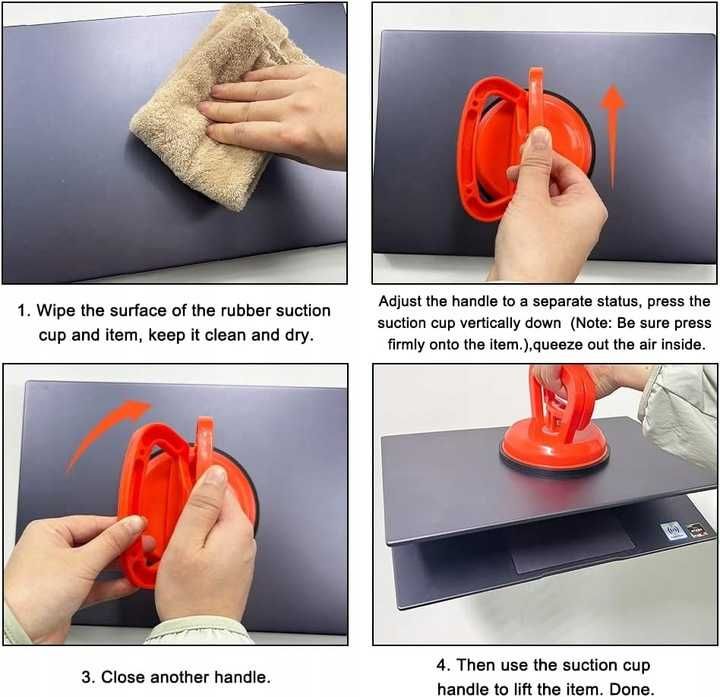 1. Wipe the surface of the rubber suction cup and item, keep it clean and dry.

Adjust the handle to a separate status, press the suction cup vertically down (Note: Be sure press firmly onto the item.),queeze out the air inside.

3. Close another handle.

4. Then use the suction cup handle to lift the item. Done.