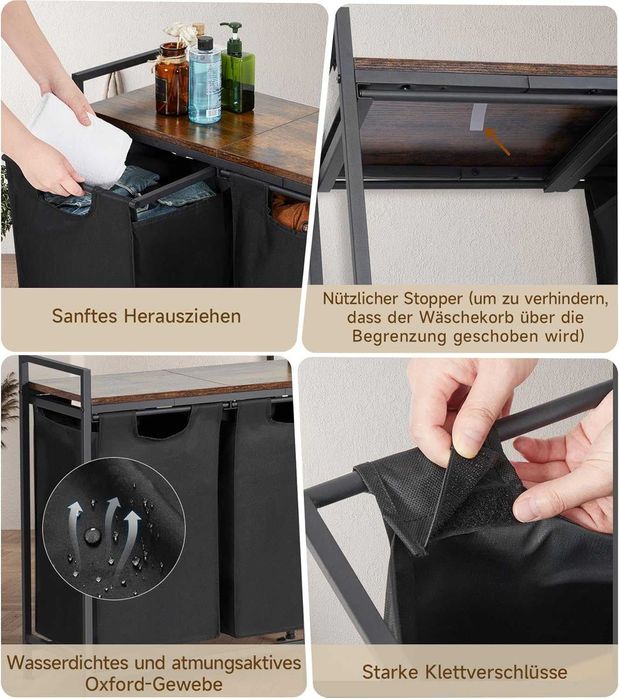 Sanftes Herausziehen

Nützlicher Stopper (um zu verhindern, dass der Wäschekorb über die Begrenzung geschoben wird)

Wasserdichtes und atmungsaktives Oxford-Gewebe

Starke Klettverschlüsse