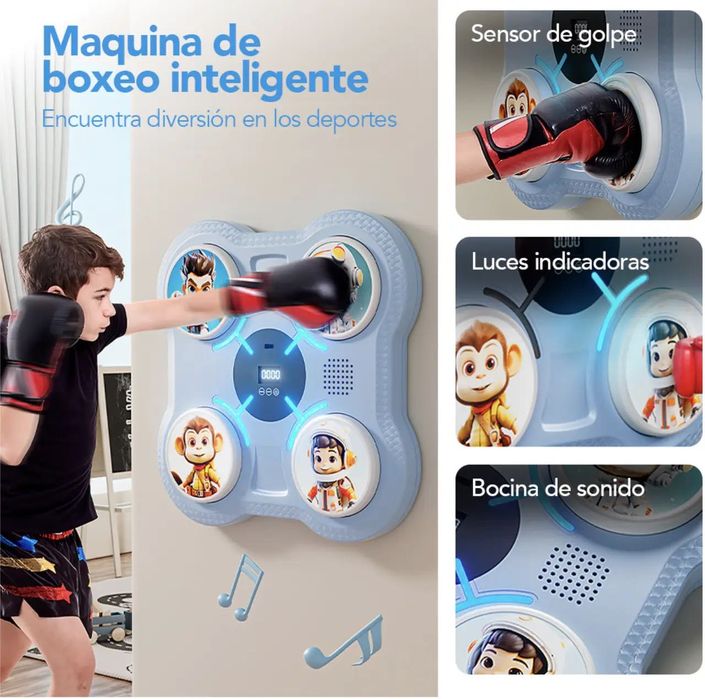 Maquina de boxeo inteligente
Encuentra diversión en los deportes

0000

Sensor de golpe

Luces indicadoras

Bocina de sonido