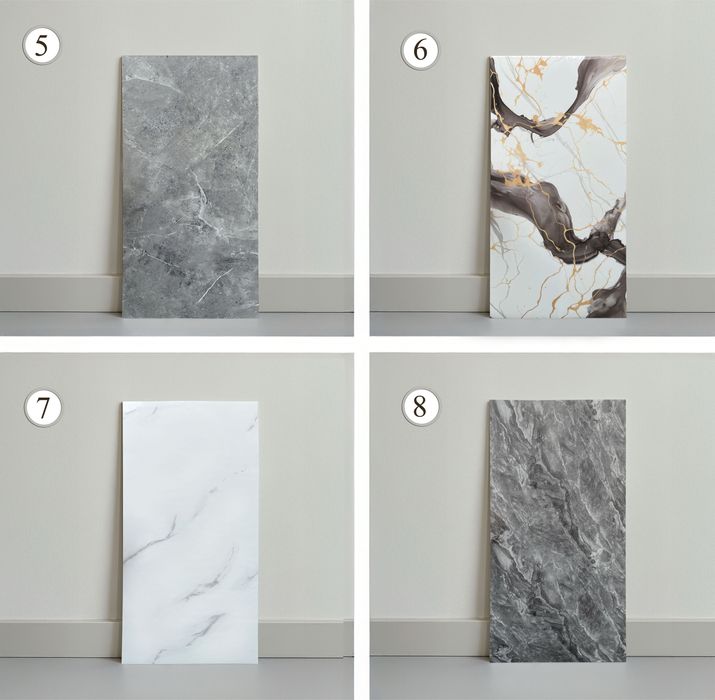 5

6

7

8