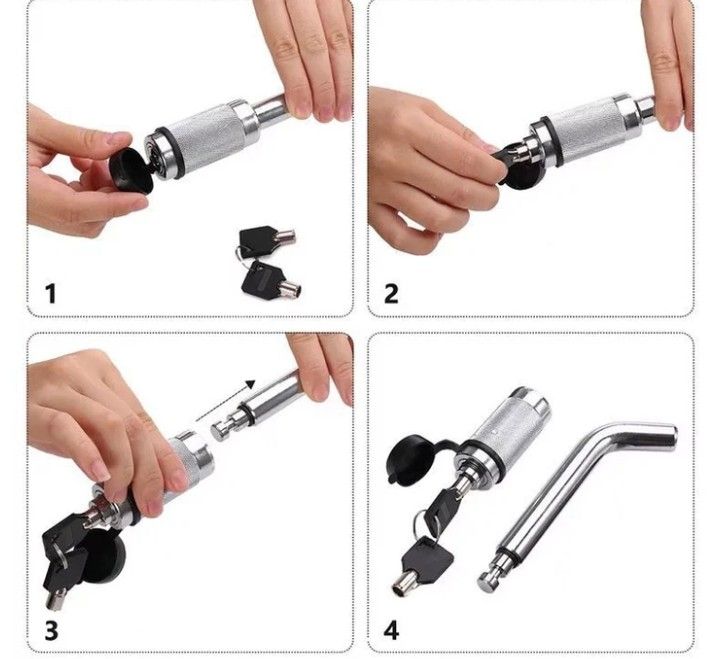 1

2

3

4