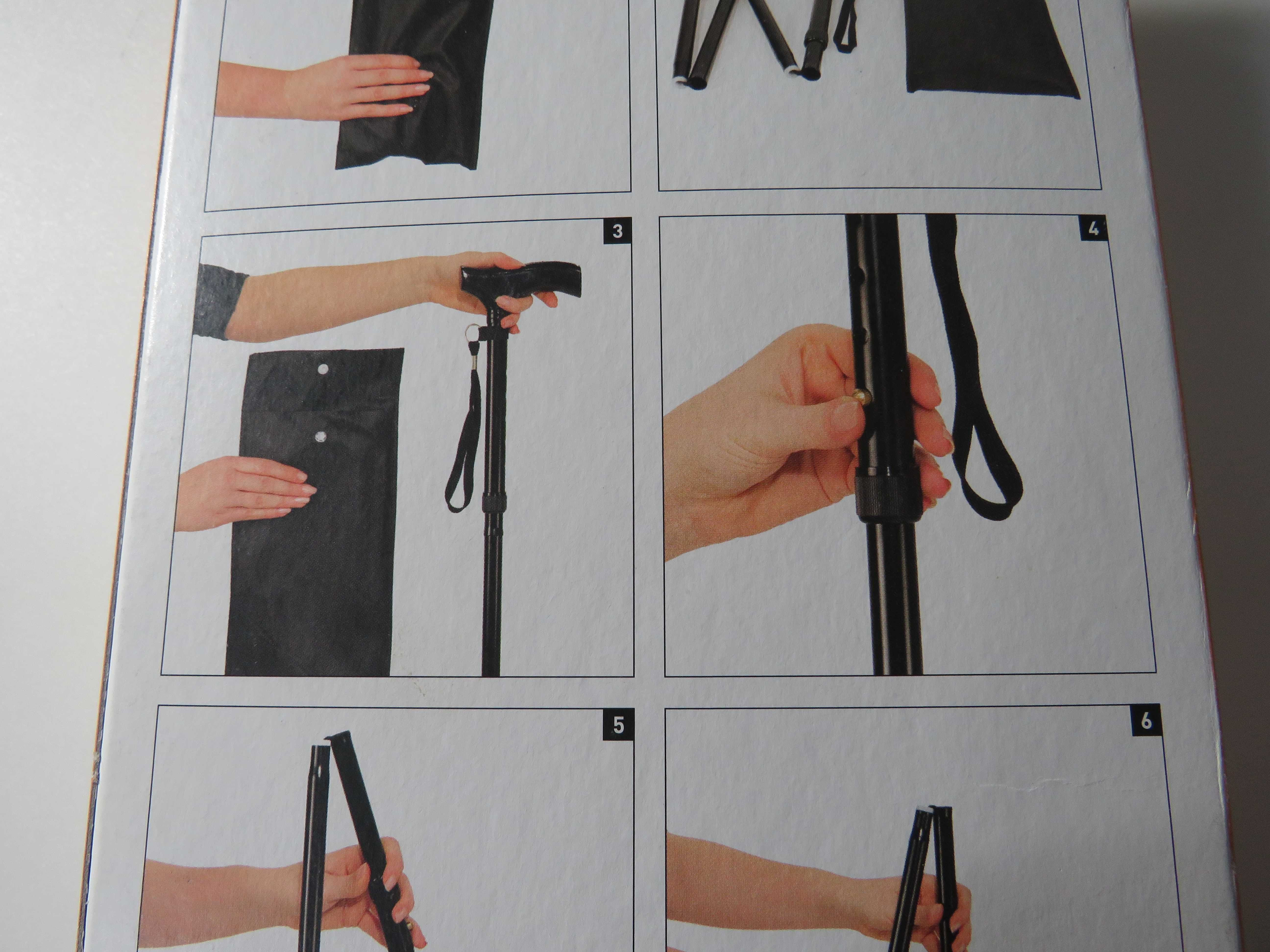 3

4

5

6