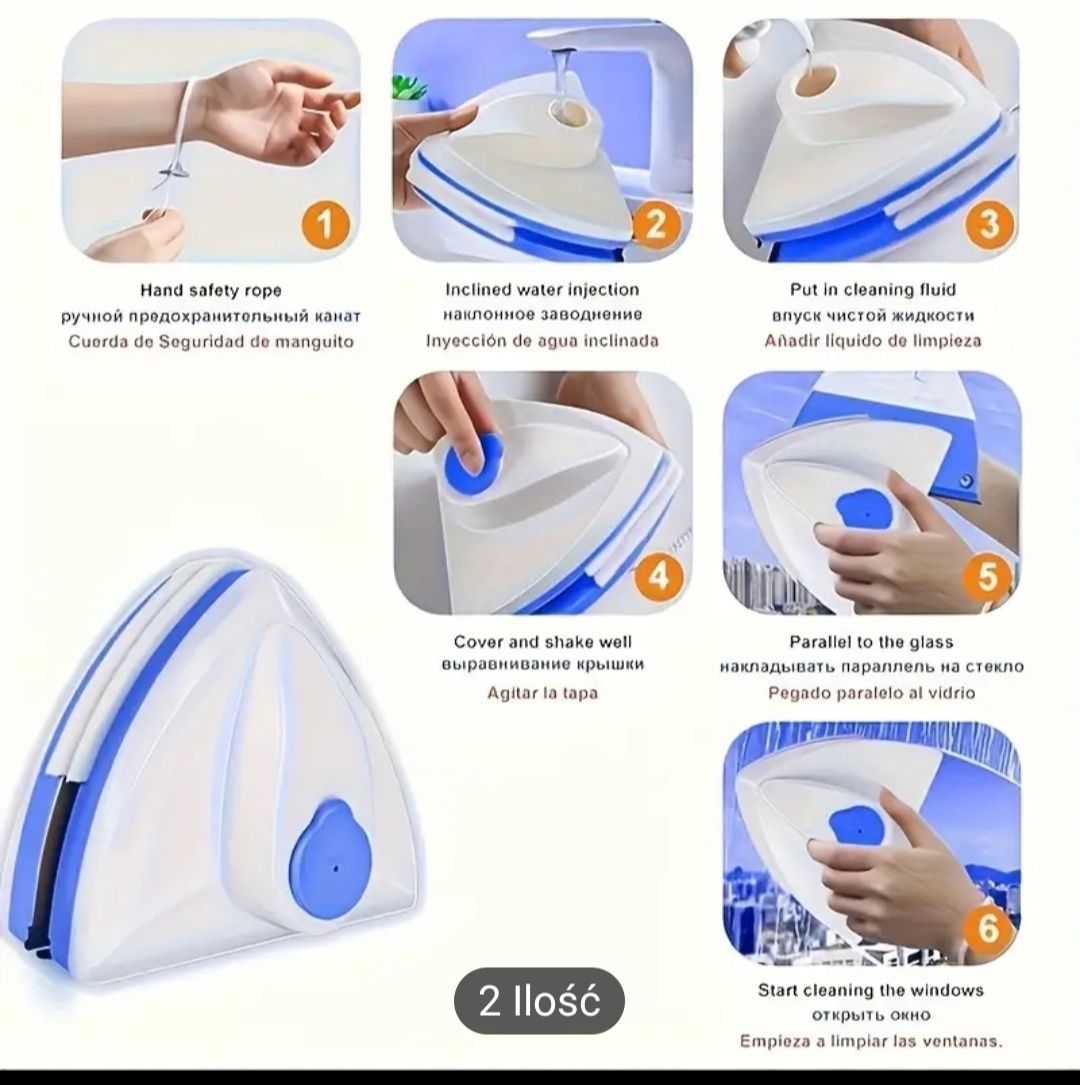 1

Hand safety rope
ручной предохранительный канат
Cuerda de Seguridad de manguito

2

Inclined water injection
наклонное заводнение
Inyección de agua inclinada

3

Put in cleaning fluid
впуск чистой жидкости
Añadir líquido de limpieza

4

Cover and shake well
выравнивание крышки
Agitar la tapa

5

Parallel to the glass
накладывать параллель на стекло
Pegado paralelo al vidrio

6

Start cleaning the windows
открыть окно
Empieza a limpiar las ventanas.

2 Ilość