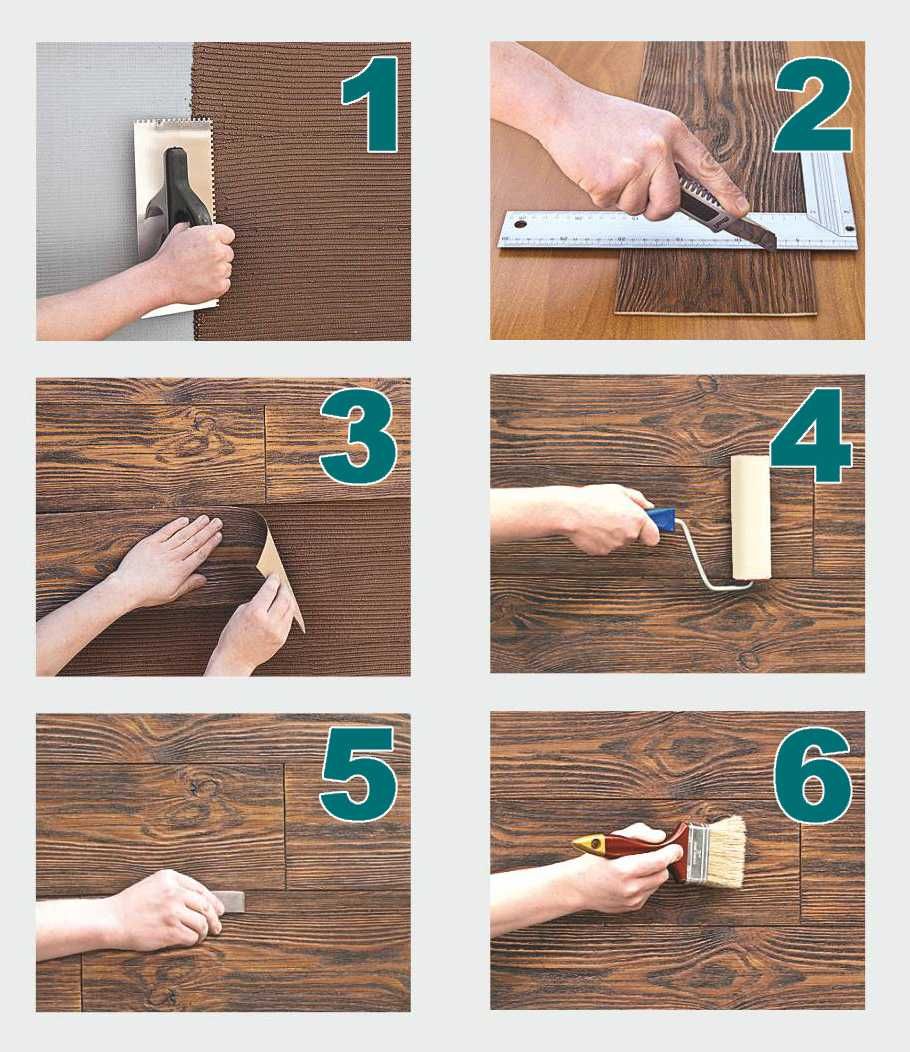 1

2

3

4

5

6